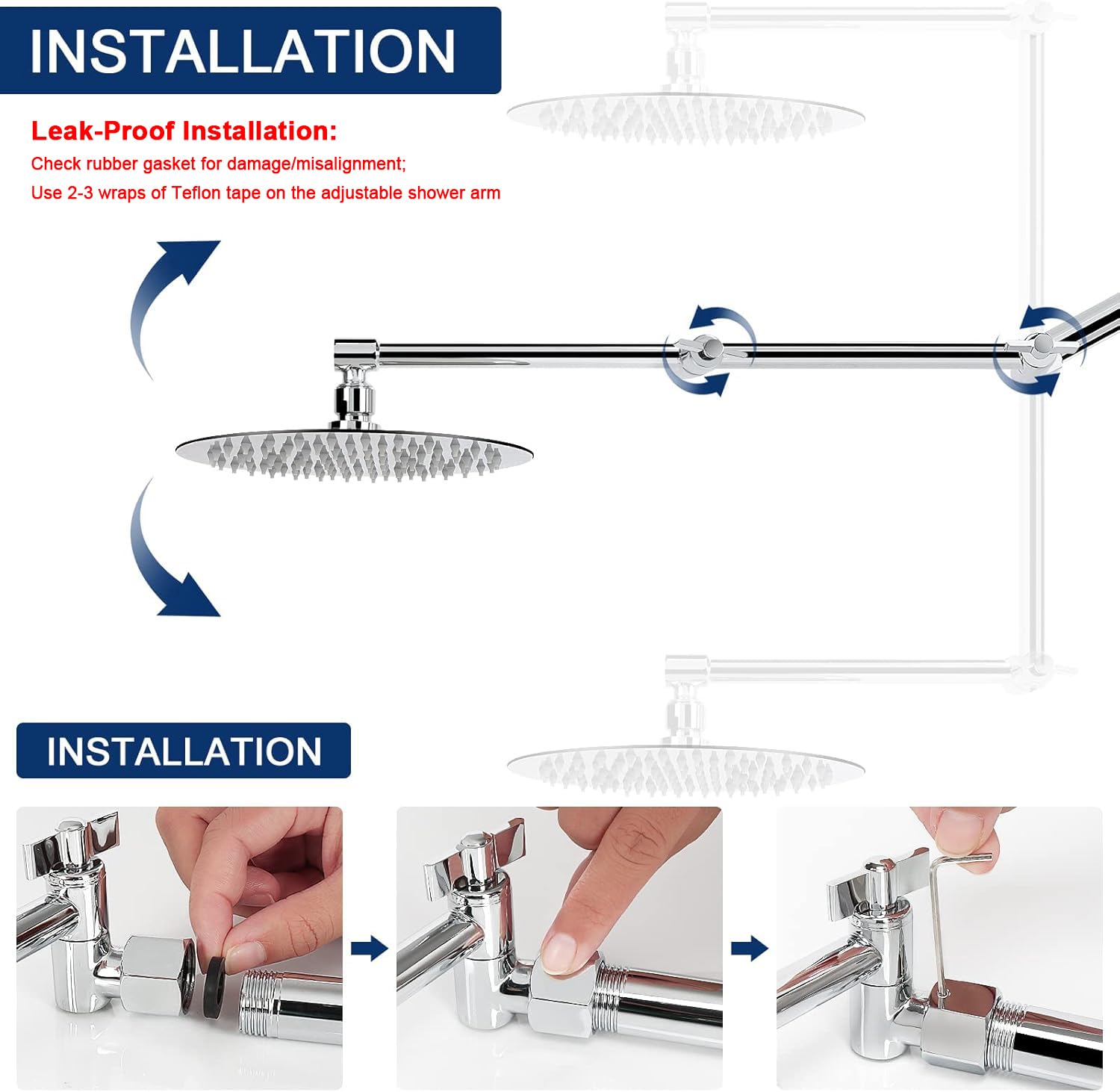 INSTALLATION

Leak-Proof Installation:
Check rubber gasket for damage/misalignment;
Use 2-3 wraps of Teflon tape on the adjustable shower arm

INSTALLATION