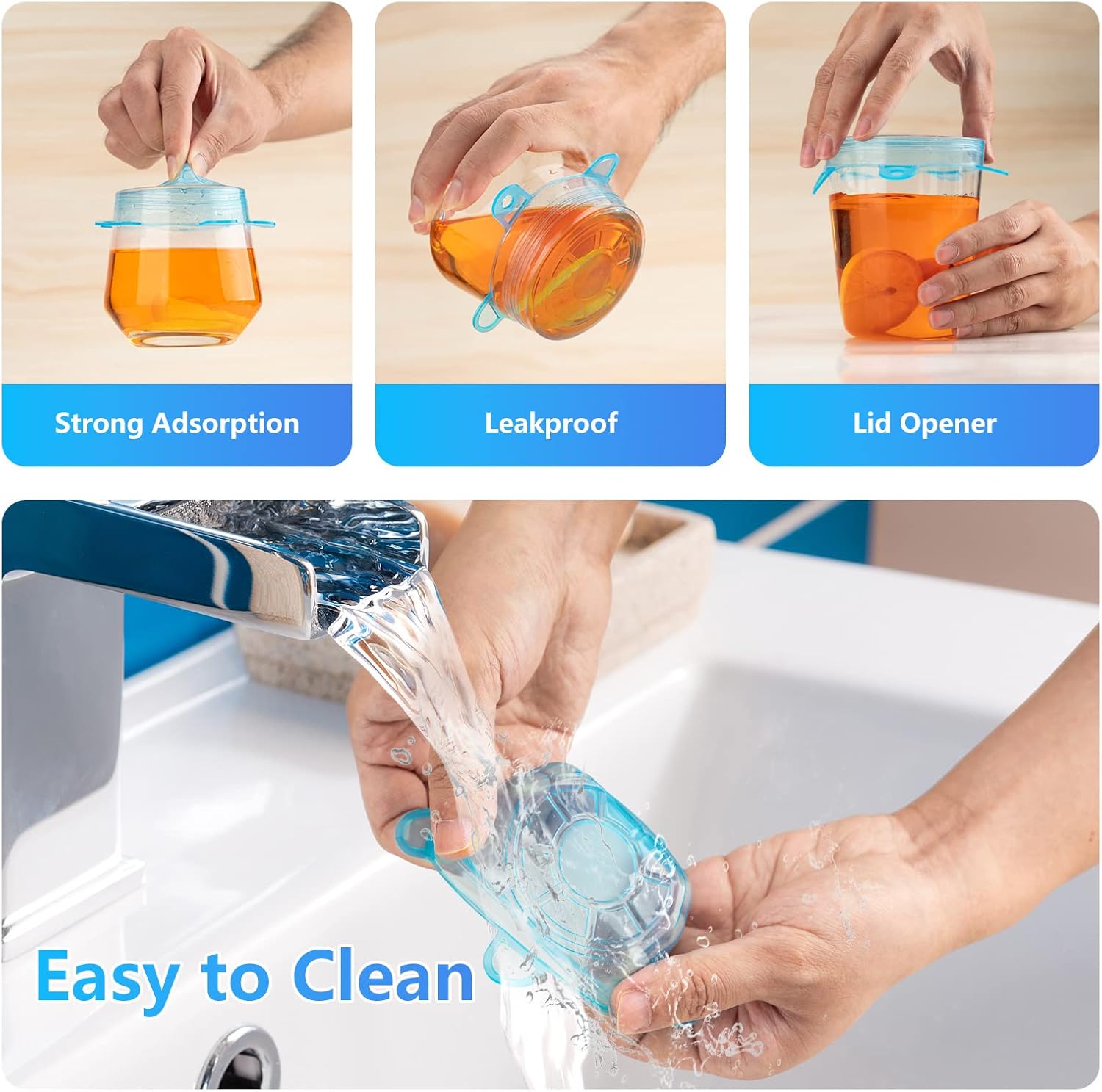 Strong Adsorption

Leakproof

Lid Opener

Easy to Clean