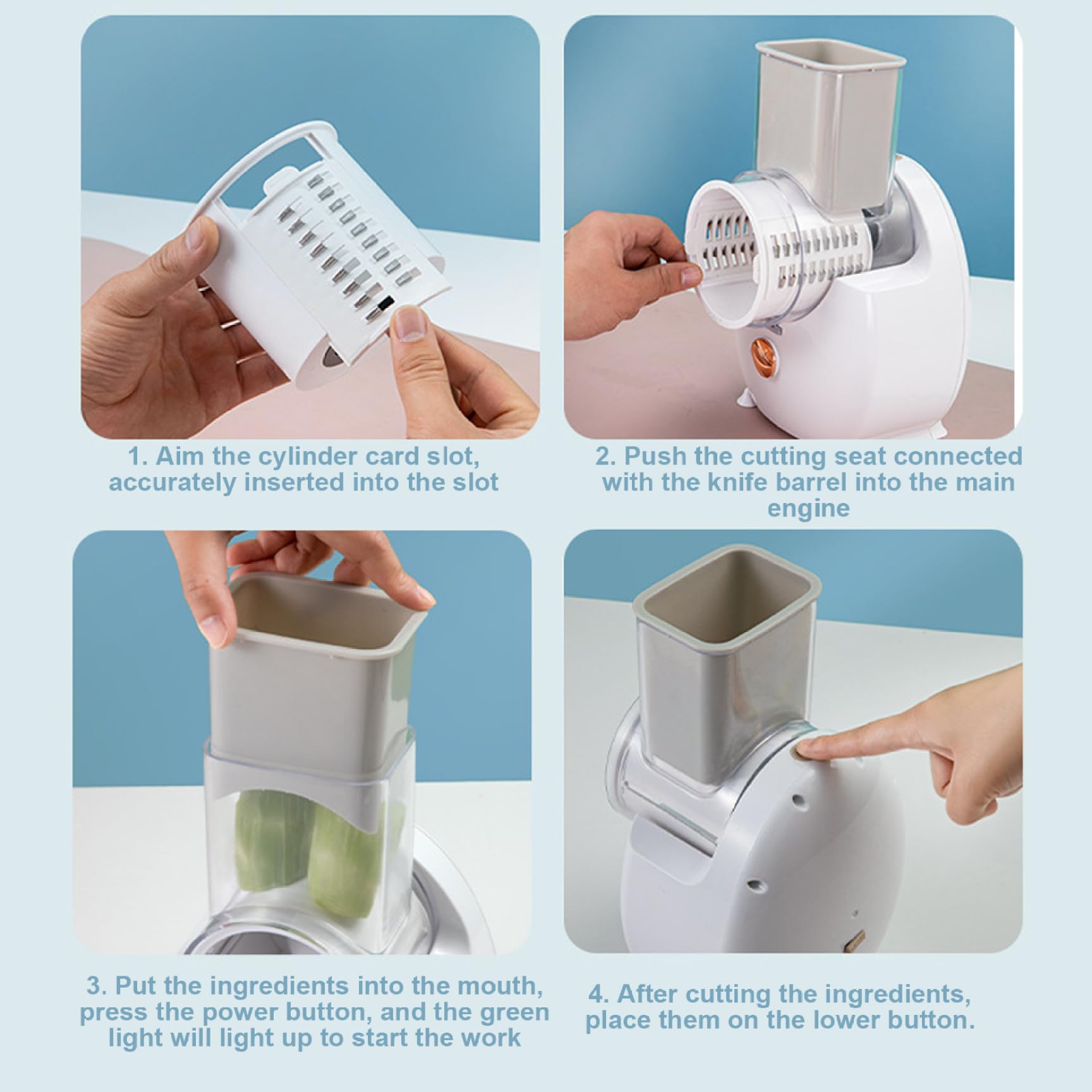 1. Aim the cylinder card slot, accurately inserted into the slot

2. Push the cutting seat connected with the knife barrel into the main engine

3. Put the ingredients into the mouth, press the power button, and the green light will light up to start the work

4. After cutting the ingredients, place them on the lower button.