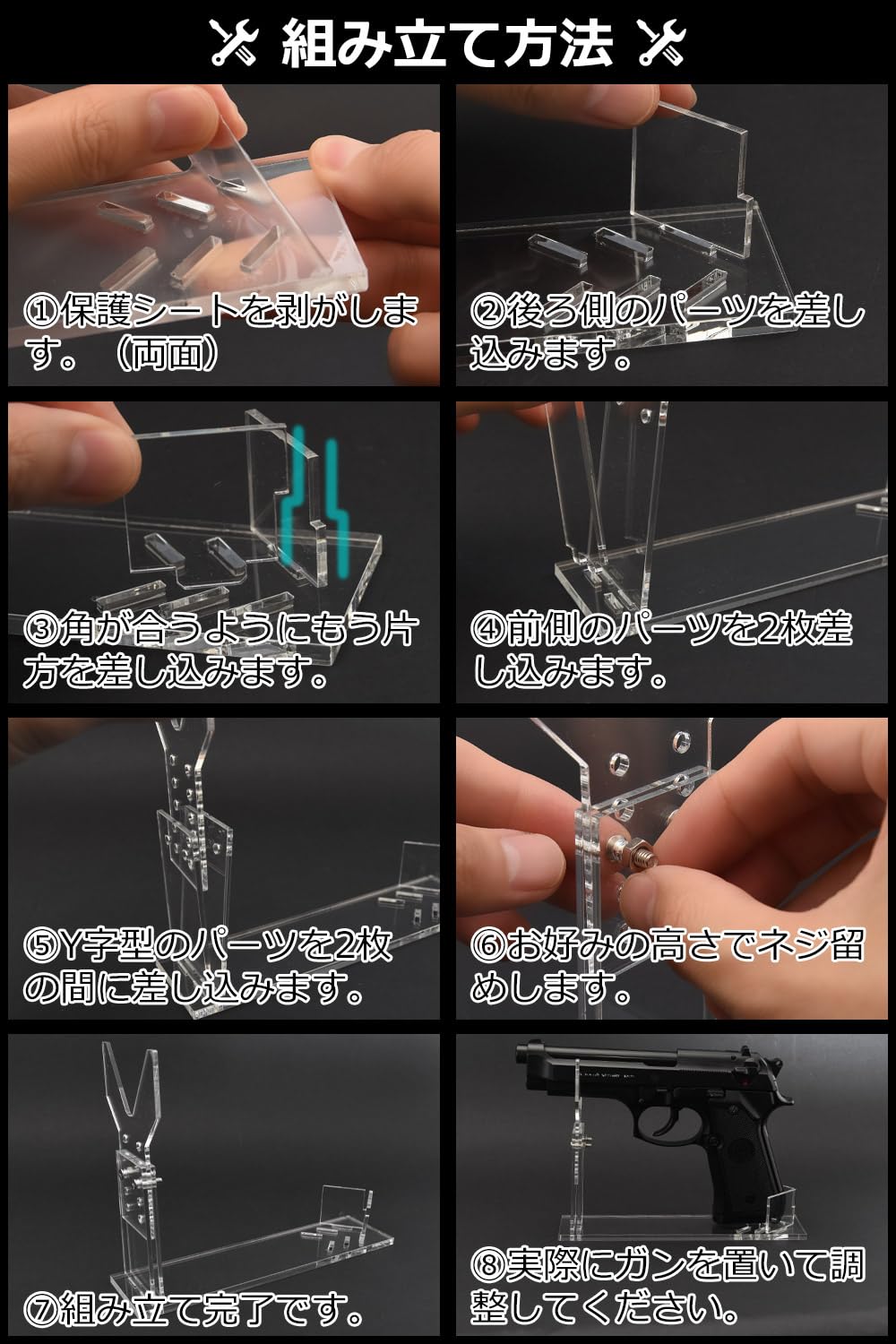 組み立て方法

①保護シートを剥がします。（両面）

②後ろ側のパーツを差し込みます。

③角が合うようにもう片方を差し込みます。

④前側のパーツを2枚差し込みます。

⑤Y字型のパーツを2枚の間に差し込みます。

⑥お好みの高さでネジ留めします。

⑦組み立て完了です。

⑧実際にガンを置いて調整してください。