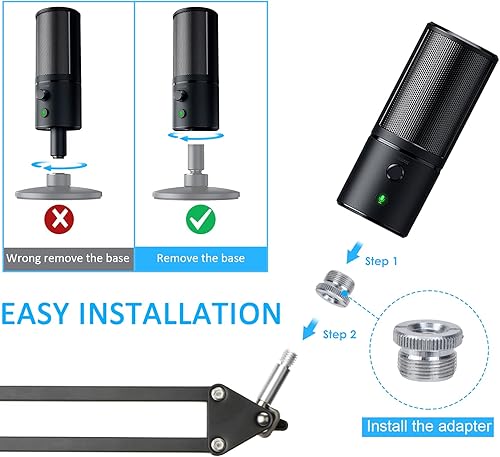 Wrong remove the base

Remove the base

Step 1

EASY INSTALLATION

Step 2

Install the adapter