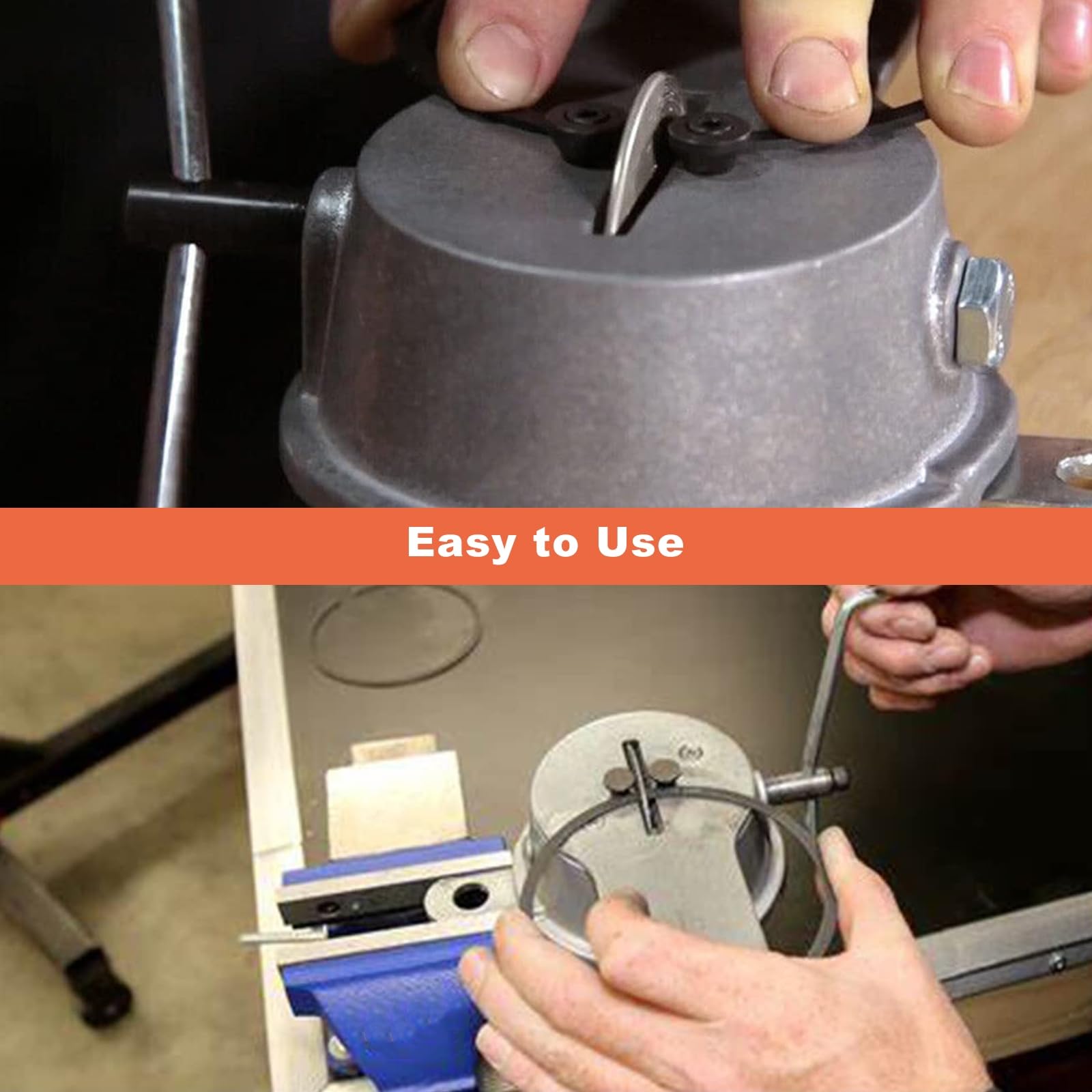 Easy to Use