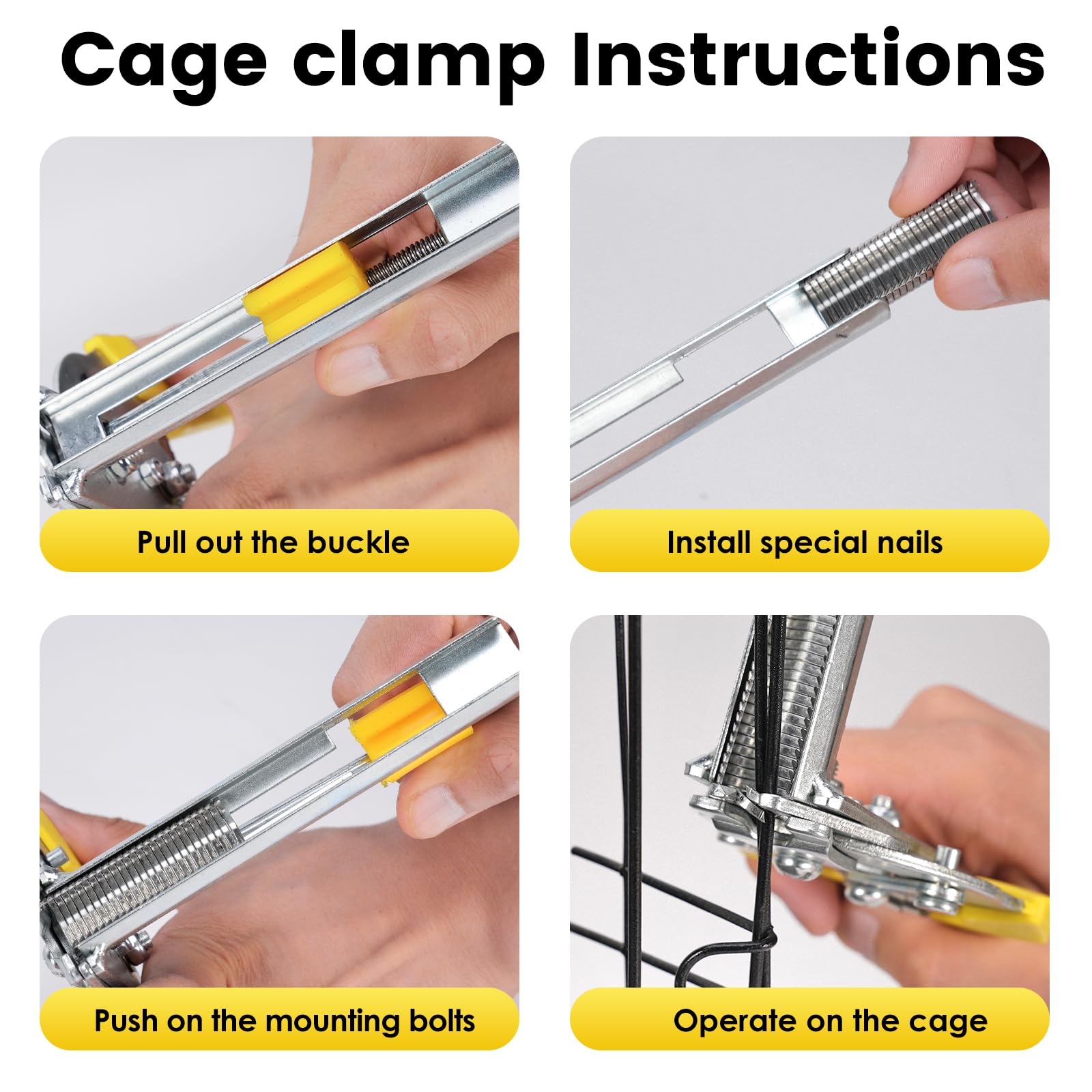 Cage clamp Instructions

Pull out the buckle

Install special nails

Push on the mounting bolts

Operate on the cage