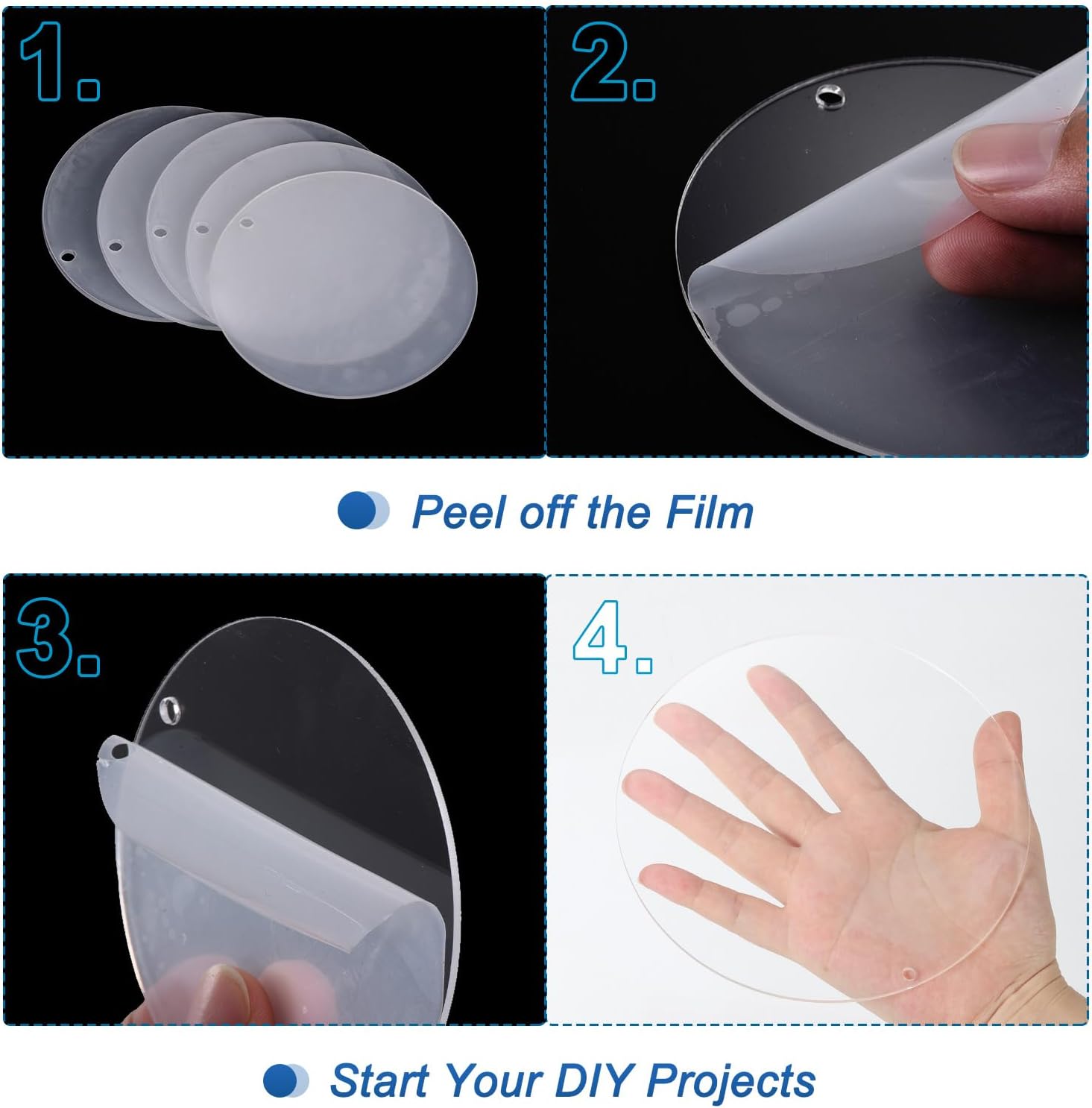 1.

2.

Peel off the Film

3.

4.

Start Your DIY Projects