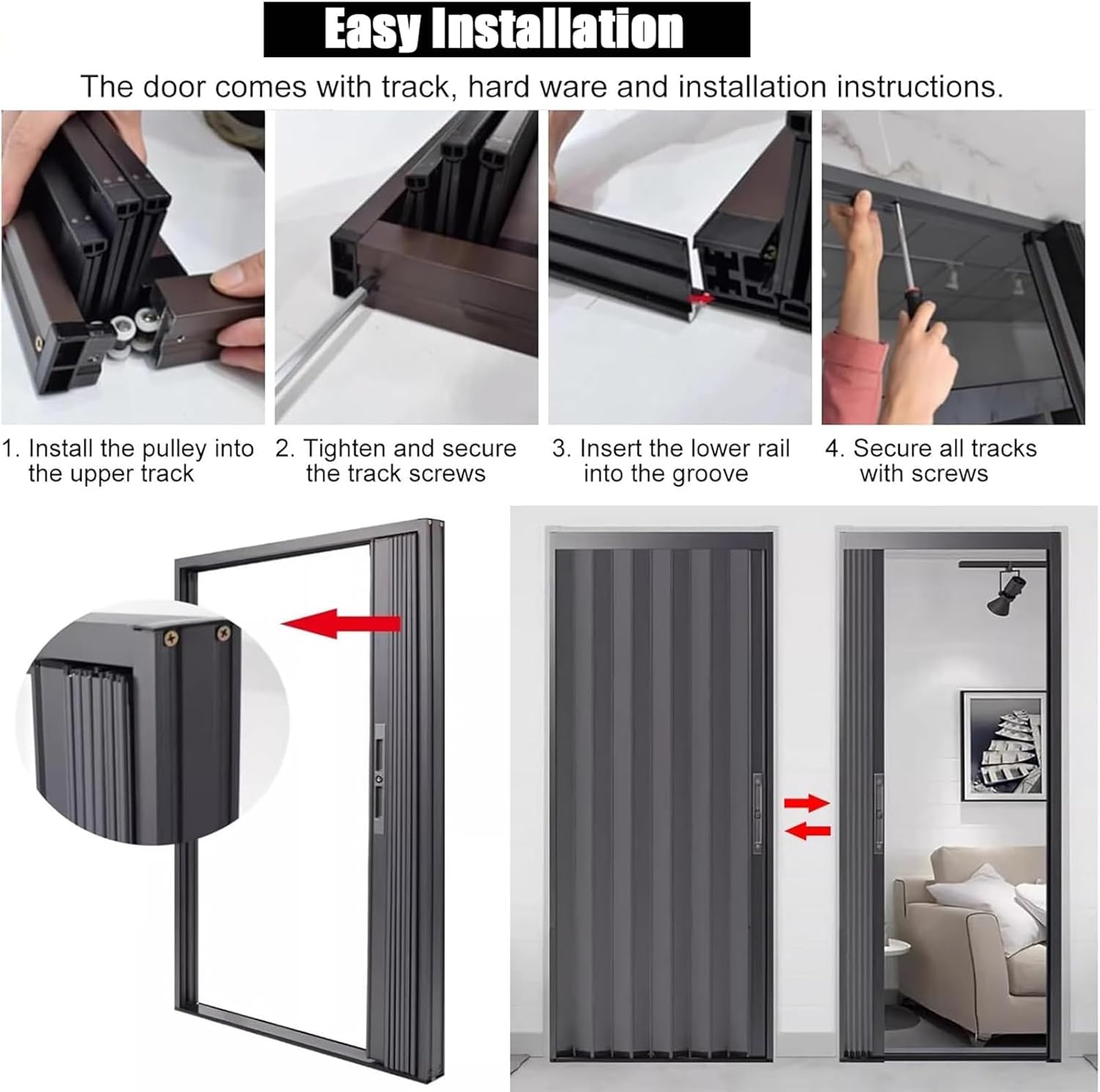 Easy Installation

The door comes with track, hard ware and installation instructions.

1. Install the pulley into the upper track

2. Tighten and secure the track screws

3. Insert the lower rail into the groove

4. Secure all tracks with screws