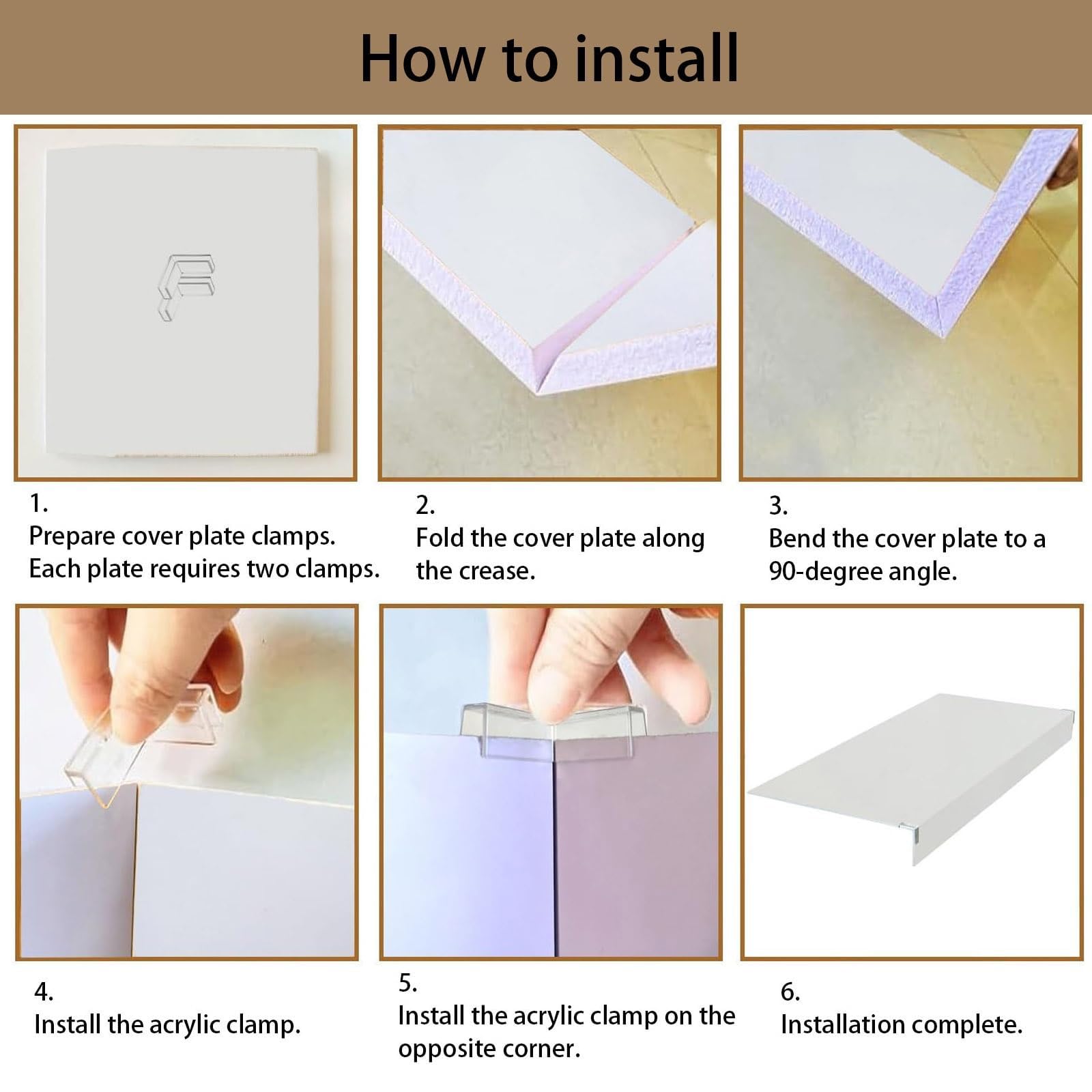 How to install

1.
Prepare cover plate clamps.
Each plate requires two clamps.

2.
Fold the cover plate along the crease.

3.
Bend the cover plate to a 90-degree angle.

4.
Install the acrylic clamp.

5.
Install the acrylic clamp on the opposite corner.

6.
Installation complete.