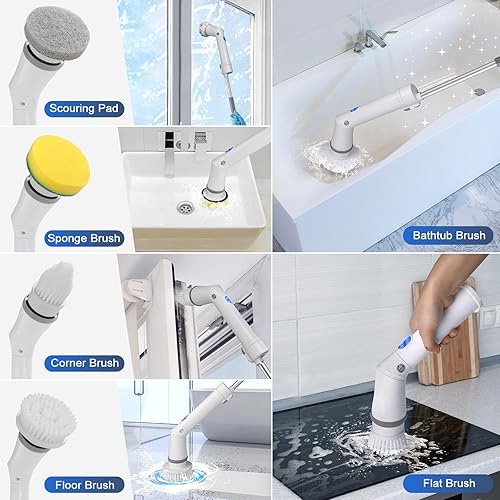 Scouring Pad

Sponge Brush

Corner Brush

Floor Brush

Bathtub Brush

Flat Brush