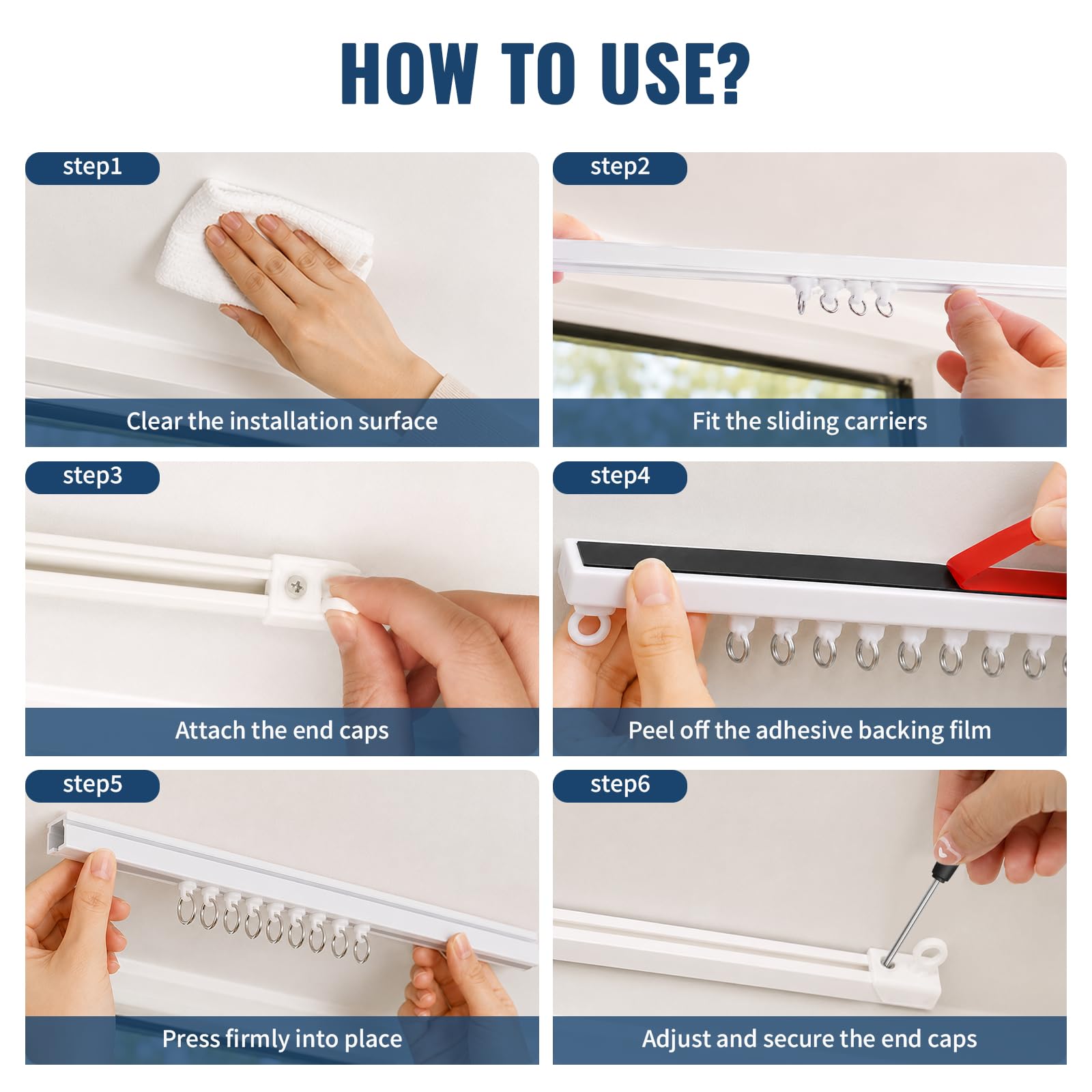 HOW TO USE?

step1

Clear the installation surface

step2

Fit the sliding carriers

step3

Attach the end caps

step4

Peel off the adhesive backing film

step5

Press firmly into place

step6

Adjust and secure the end caps