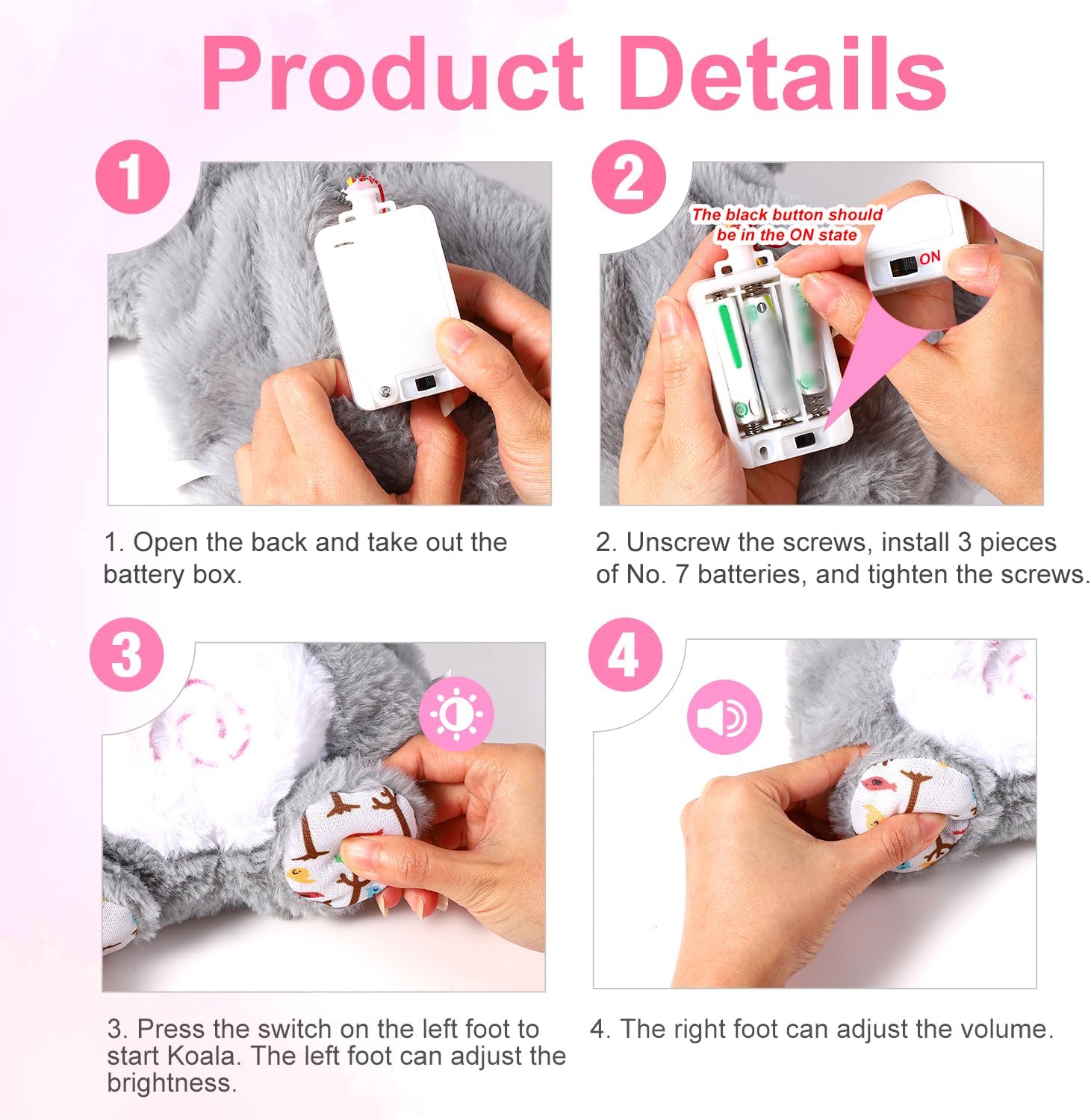 Product Details

1

1. Open the back and take out the battery box.

2

The black button should be in the ON state

ON

2. Unscrew the screws, install 3 pieces of No. 7 batteries, and tighten the screws.

3

3. Press the switch on the left foot to start Koala. The left foot can adjust the brightness.

4

4. The right foot can adjust the volume.