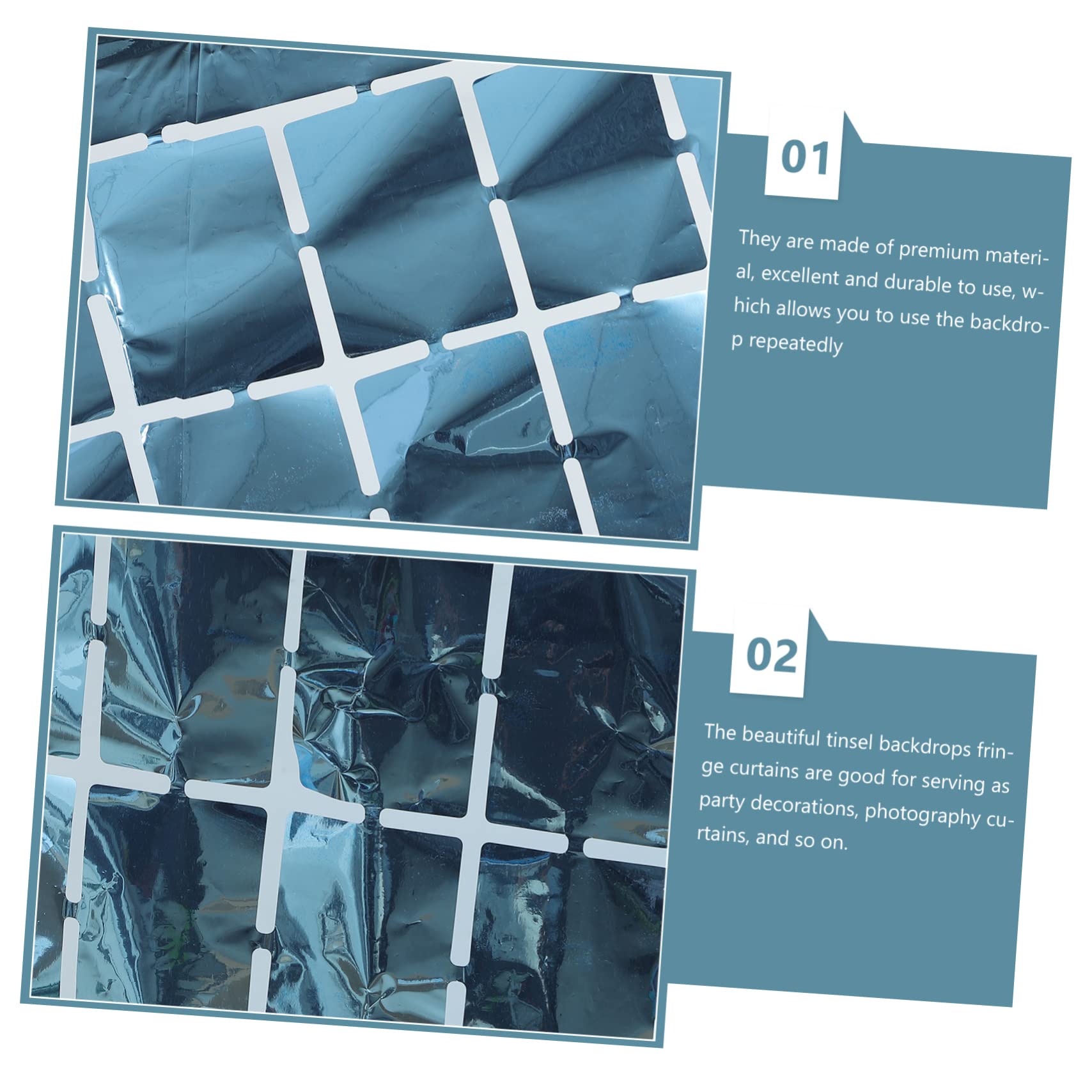 01

They are made of premium material, excellent and durable to use, which allows you to use the backdrop repeatedly

02

The beautiful tinsel backdrops fringe curtains are good for serving as party decorations, photography curtains, and so on.