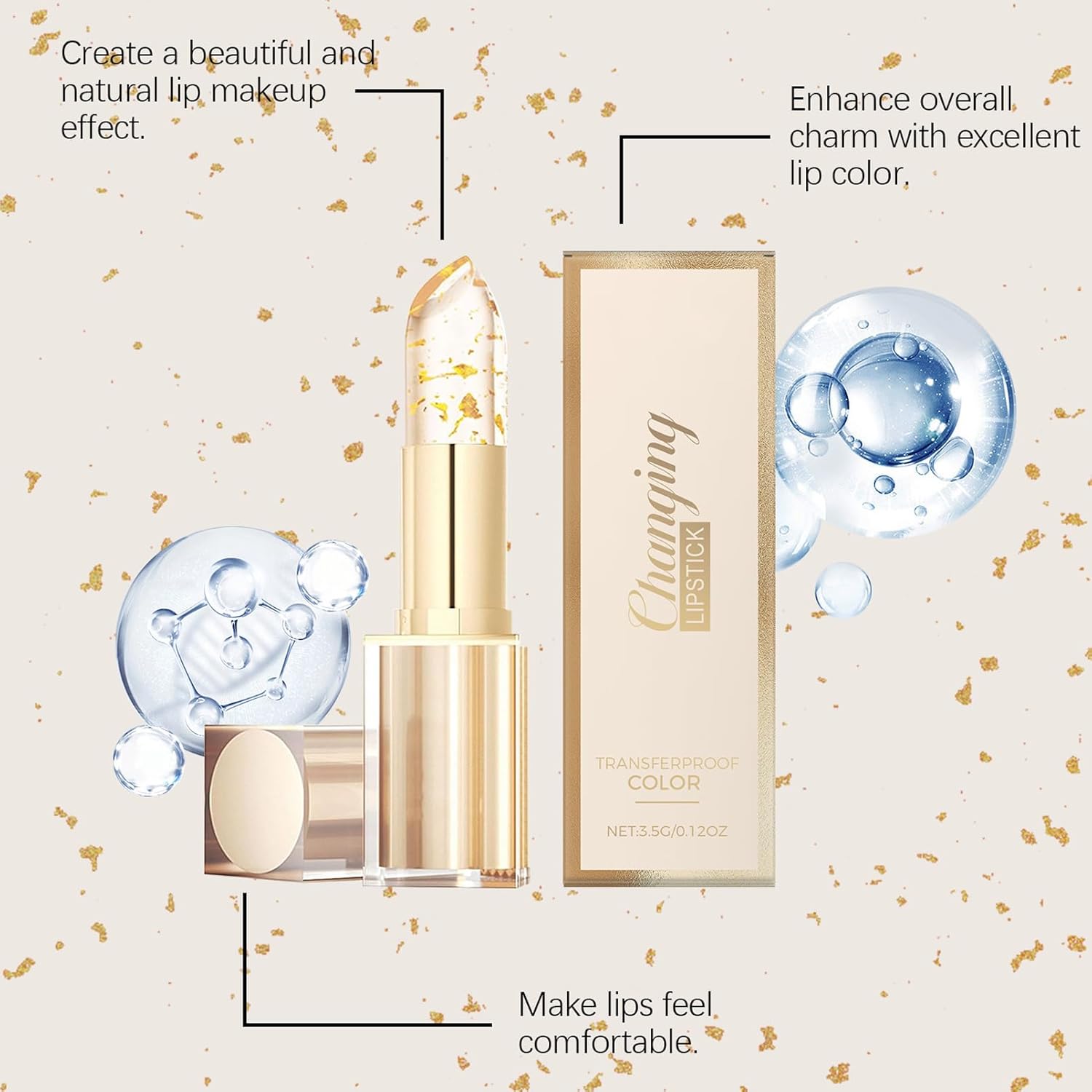 Create a beautiful and natural lip makeup effect.

Enhance overall charm with excellent lip color.

Changing
LIPSTICK

TRANSFERPROOF
COLOR

NET:3.5G/0.12OZ

Make lips feel comfortable.