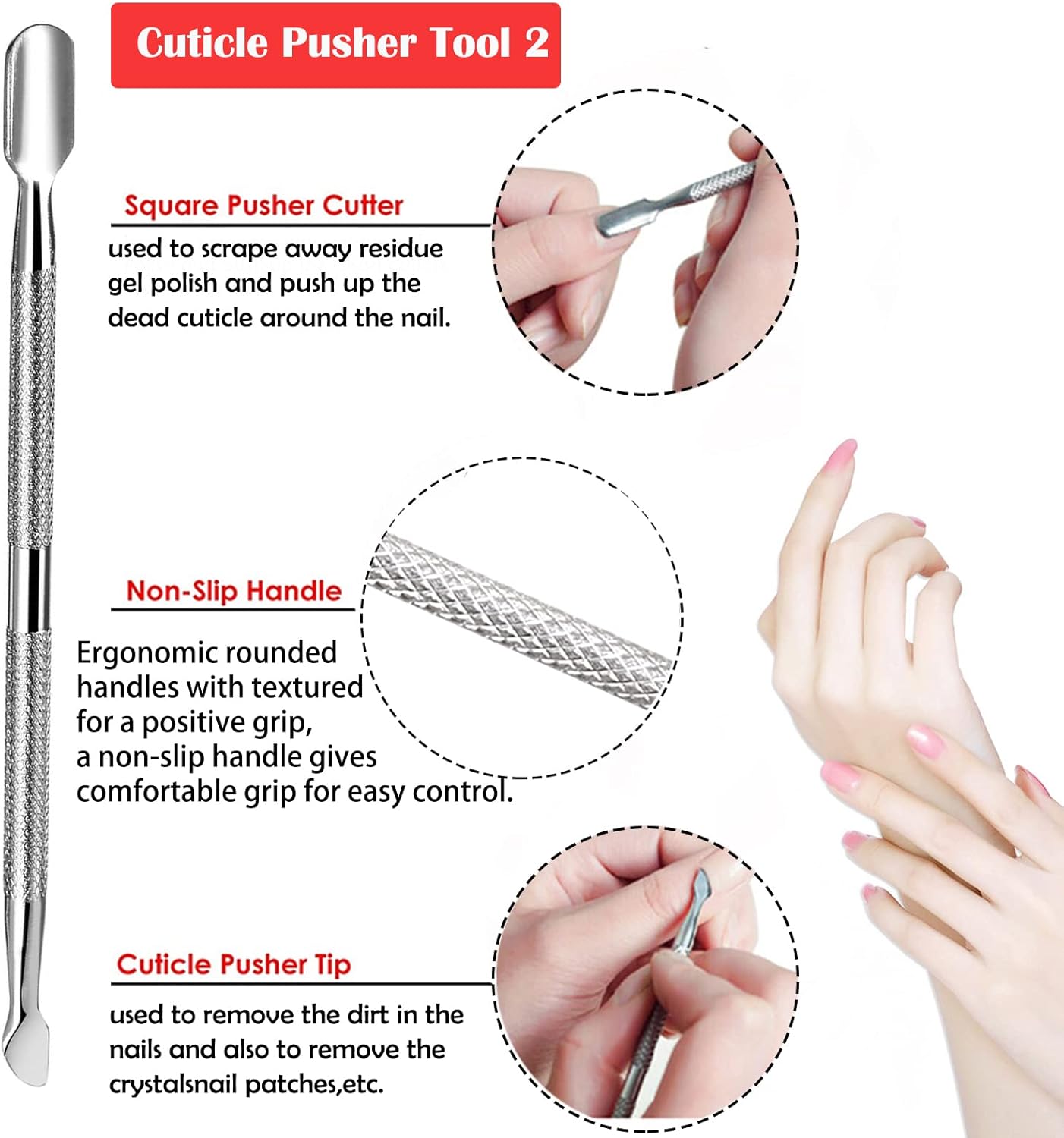 Cuticle Pusher Tool 2

Square Pusher Cutter

used to scrape away residue gel polish and push up the dead cuticle around the nail.

Non-Slip Handle

Ergonomic rounded handles with textured for a positive grip, a non-slip handle gives comfortable grip for easy control.

Cuticle Pusher Tip

used to remove the dirt in the nails and also to remove the crystalsnail patches,etc.