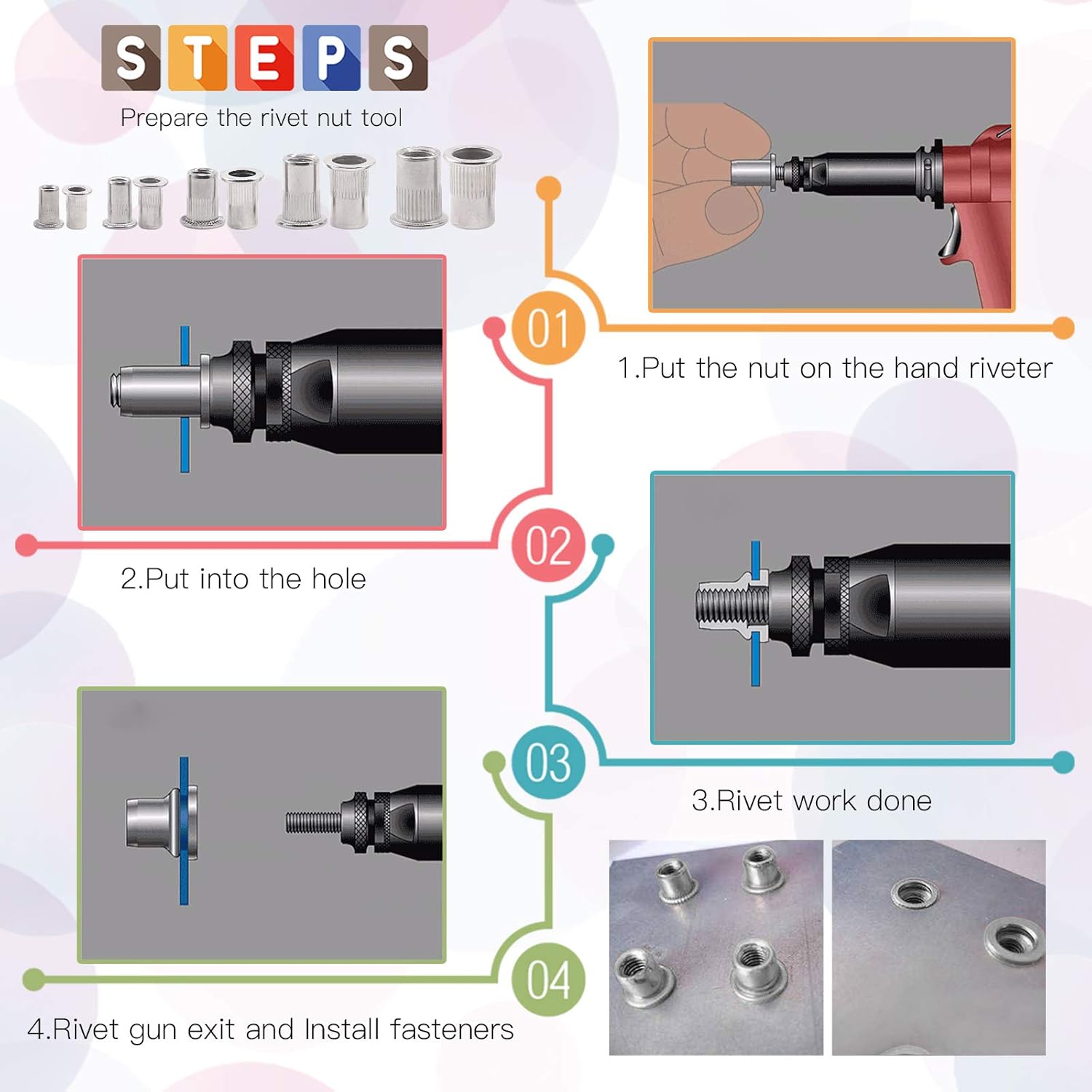 STEPS

Prepare the rivet nut tool

01

1.Put the nut on the hand riveter

02

2.Put into the hole

03

3.Rivet work done

04

4.Rivet gun exit and Install fasteners