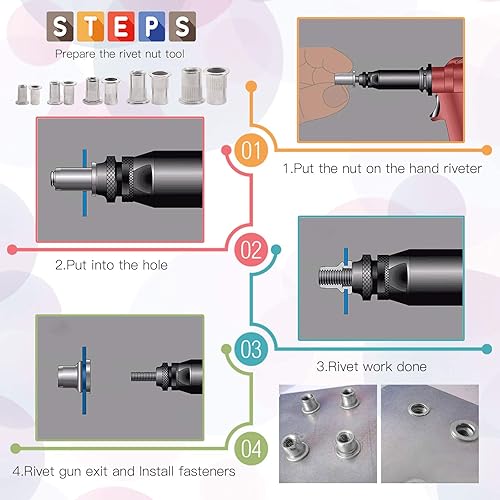 STEPS

Prepare the rivet nut tool

01

1.Put the nut on the hand riveter

02

2.Put into the hole

03

3.Rivet work done

04

4.Rivet gun exit and Install fasteners