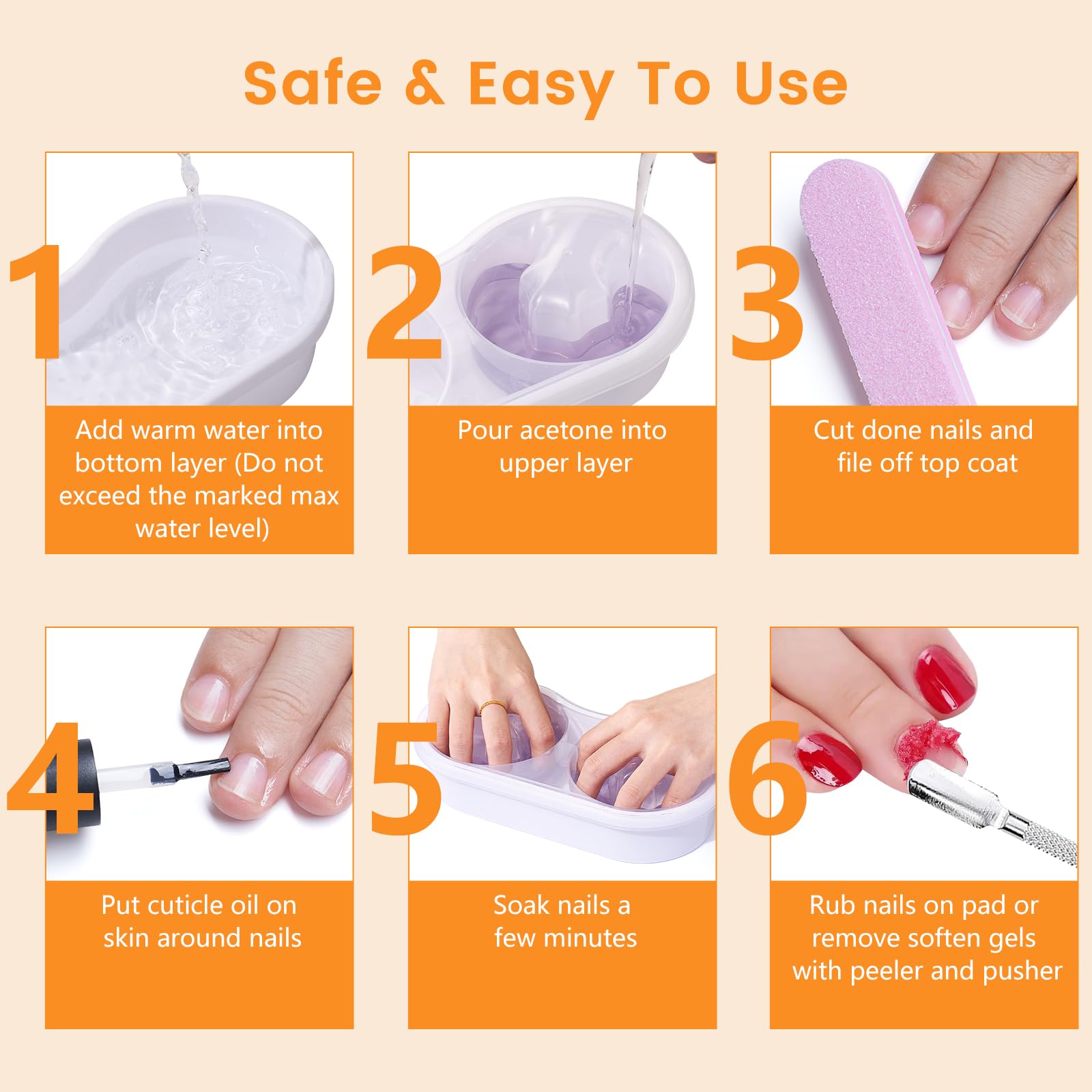 Safe & Easy To Use

1

Add warm water into bottom layer (Do not exceed the marked max water level)

2

Pour acetone into upper layer

3

Cut done nails and file off top coat

4

Put cuticle oil on skin around nails

5

Soak nails a few minutes

6

Rub nails on pad or remove soften gels with peeler and pusher