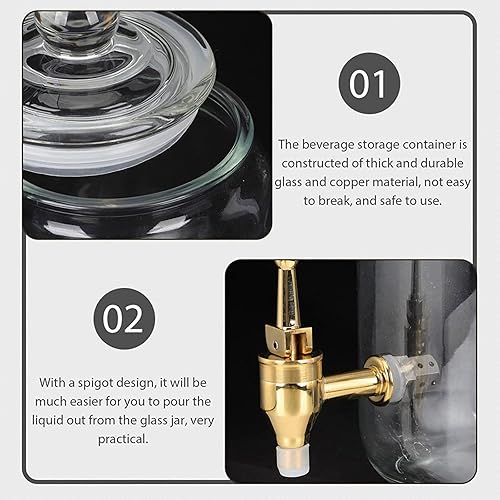 01

The beverage storage container is constructed of thick and durable glass and copper material, not easy to break, and safe to use.

02

With a spigot design, it will be much easier for you to pour the liquid out from the glass jar, very practical.