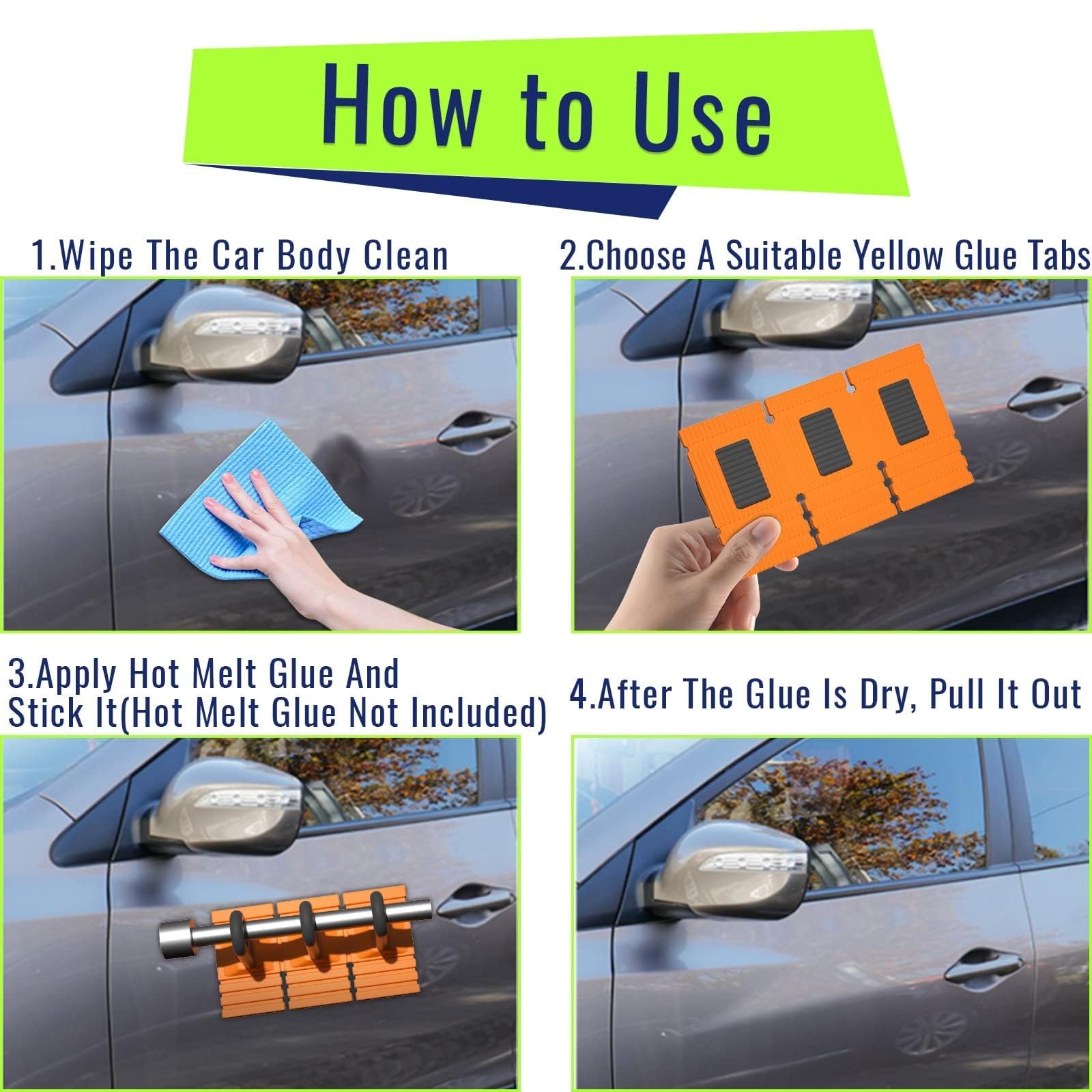 How to Use

1.Wipe The Car Body Clean

2.Choose A Suitable Yellow Glue Tabs

3.Apply Hot Melt Glue And Stick It(Hot Melt Glue Not Included)

4.After The Glue Is Dry, Pull It Out