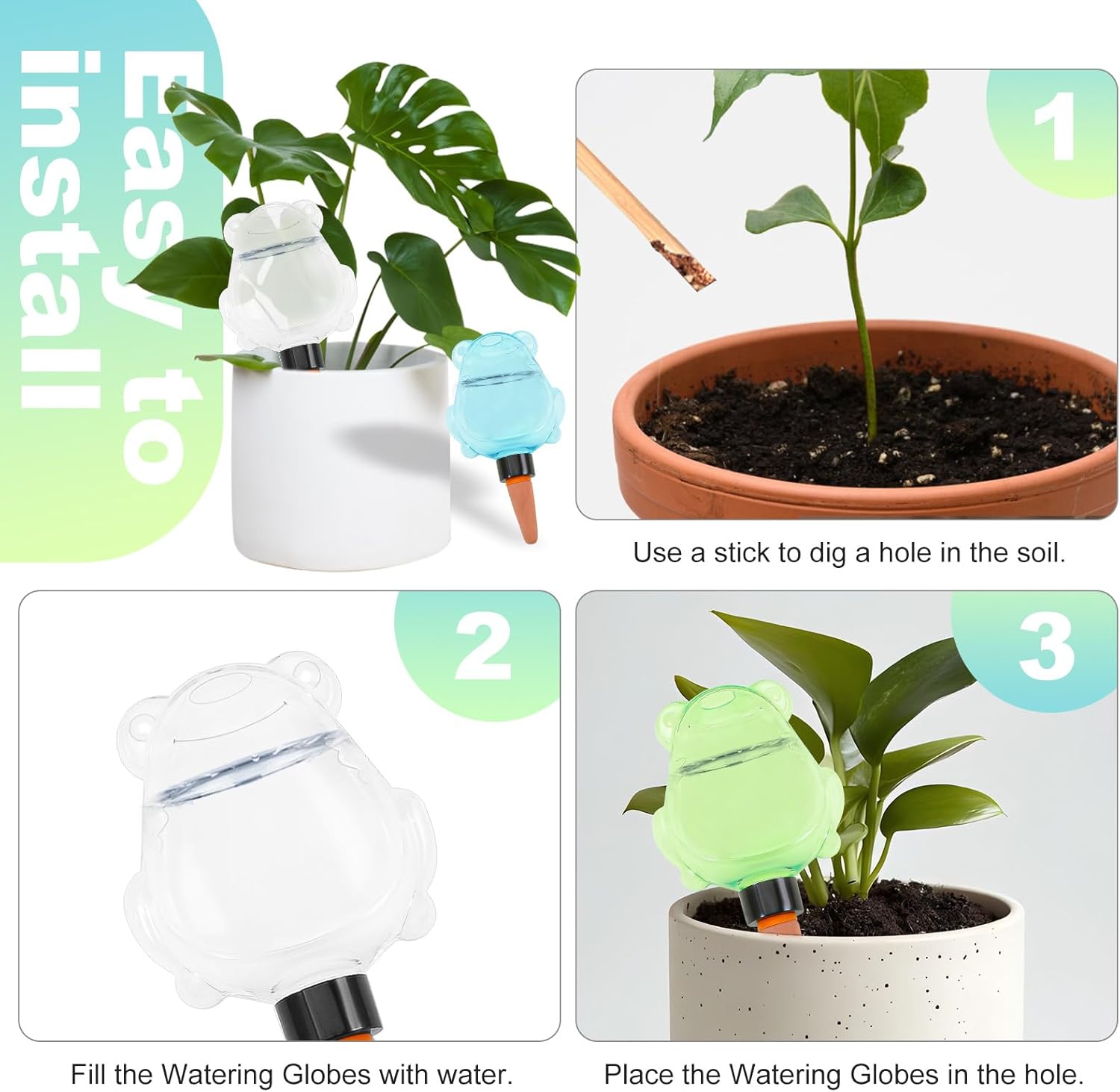 Easy to install

1

Use a stick to dig a hole in the soil.

2

Fill the Watering Globes with water.

3

Place the Watering Globes in the hole.