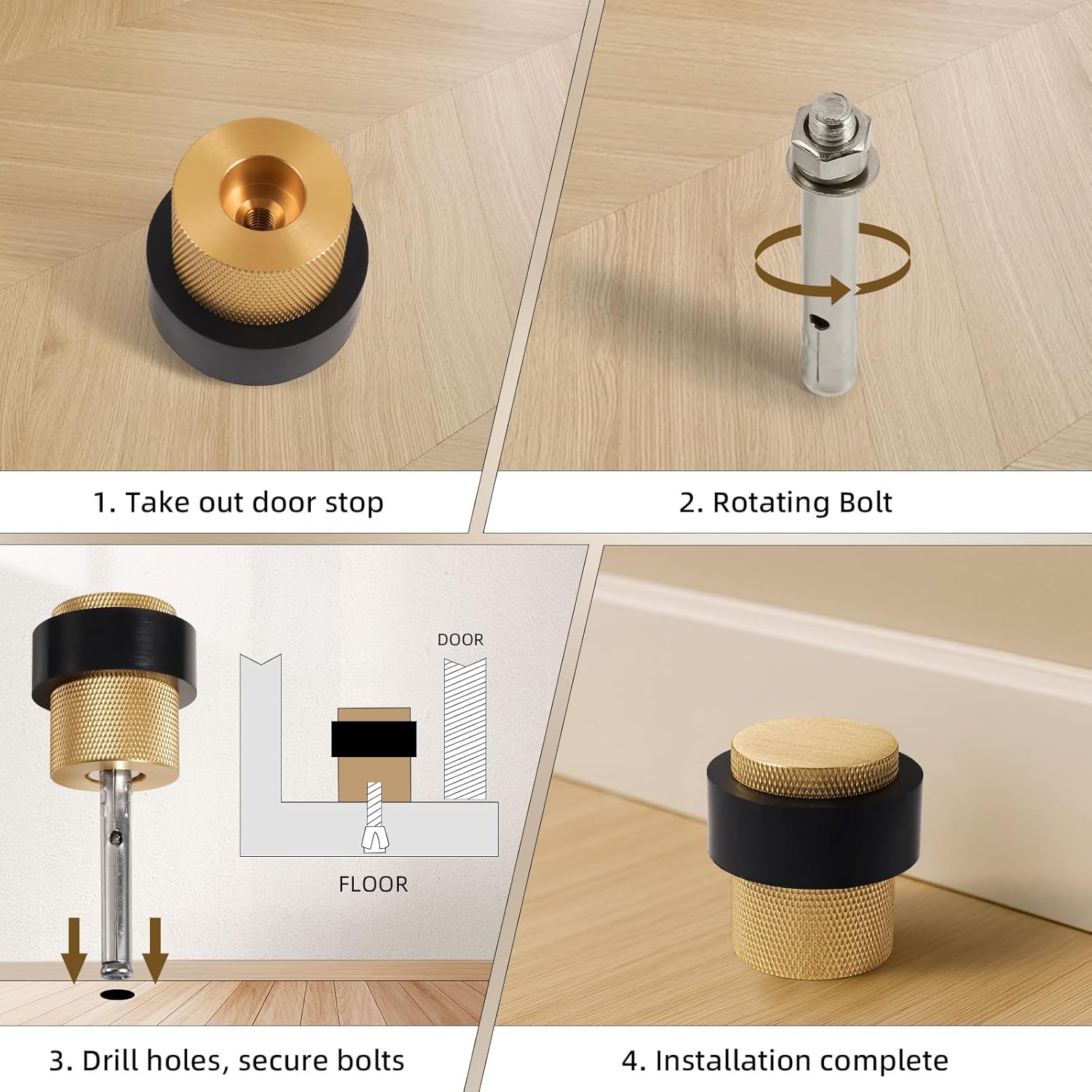 1. Take out door stop

2. Rotating Bolt

DOOR

FLOOR

3. Drill holes, secure bolts

4. Installation complete