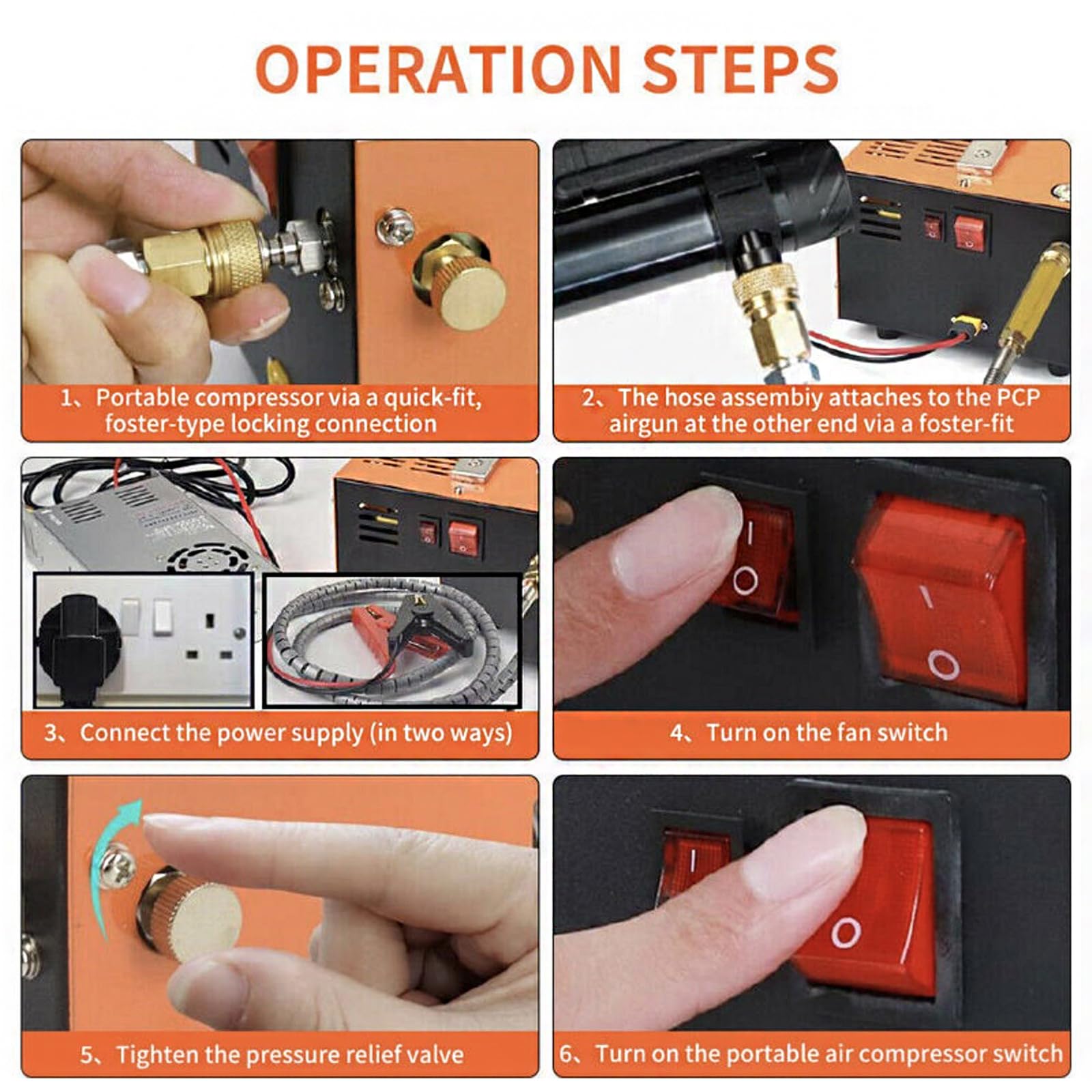 OPERATION STEPS

1、Portable compressor via a quick-fit, foster-type locking connection

2、The hose assembiy attaches to the PCP airgun at the other end via a foster-fit

3、Connect the power supply (in two ways)

4、Turn on the fan switch

5、Tighten the pressure relief valve

6、Turn on the portable air compressor switch