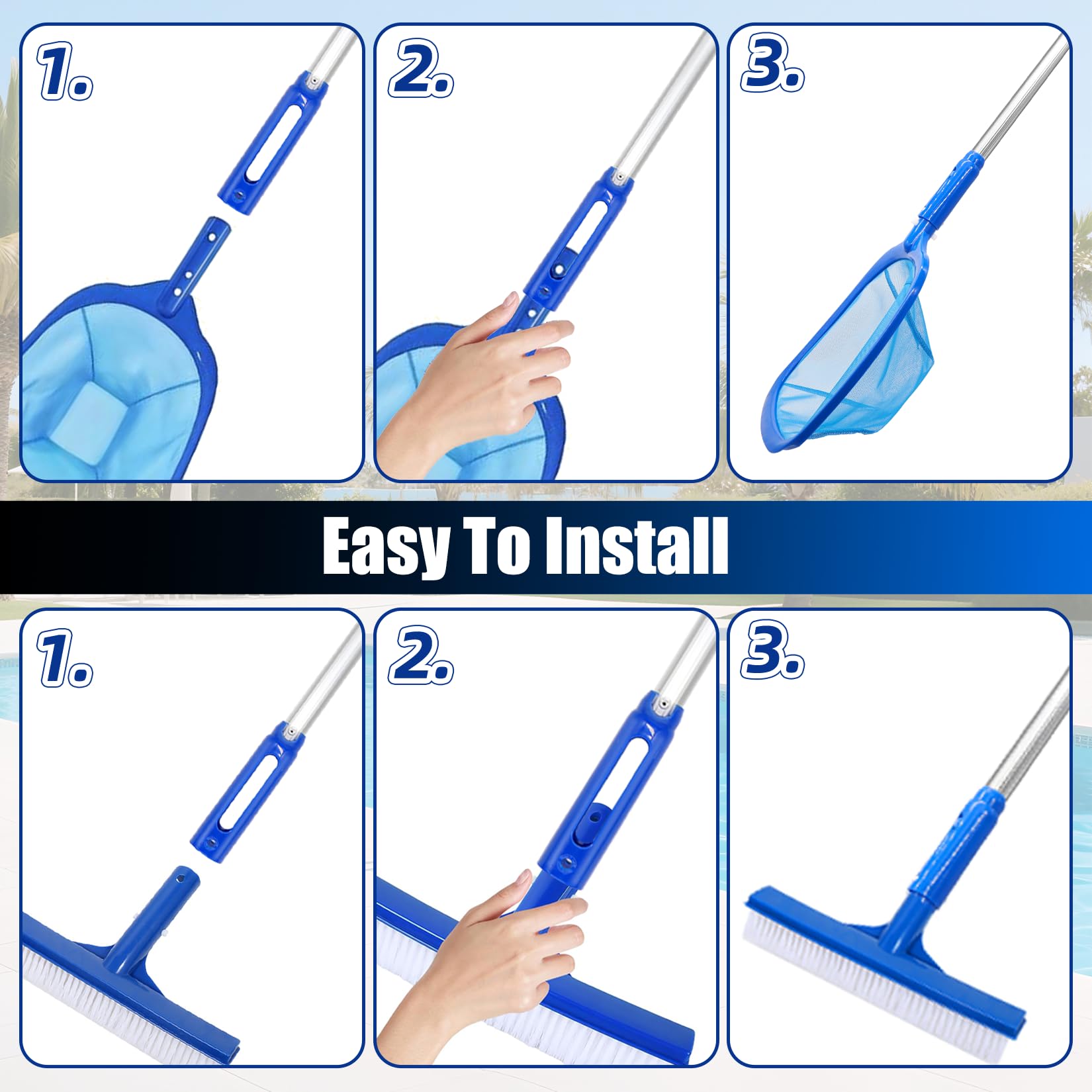 1.

2.

3.

Easy To Install

1.

2.

3.