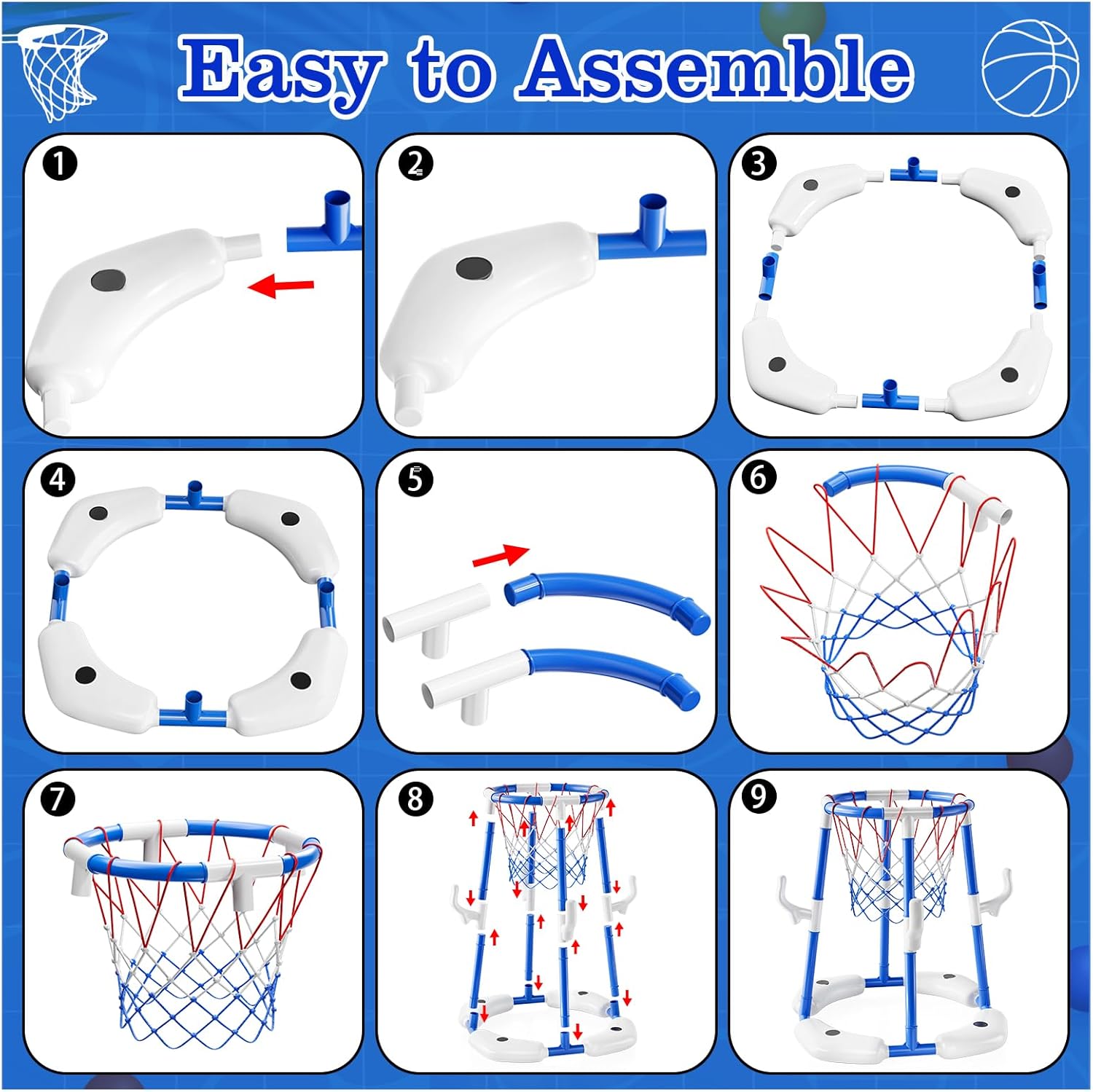 Easy to Assemble

1

2

3

4

5

6

7

8

9