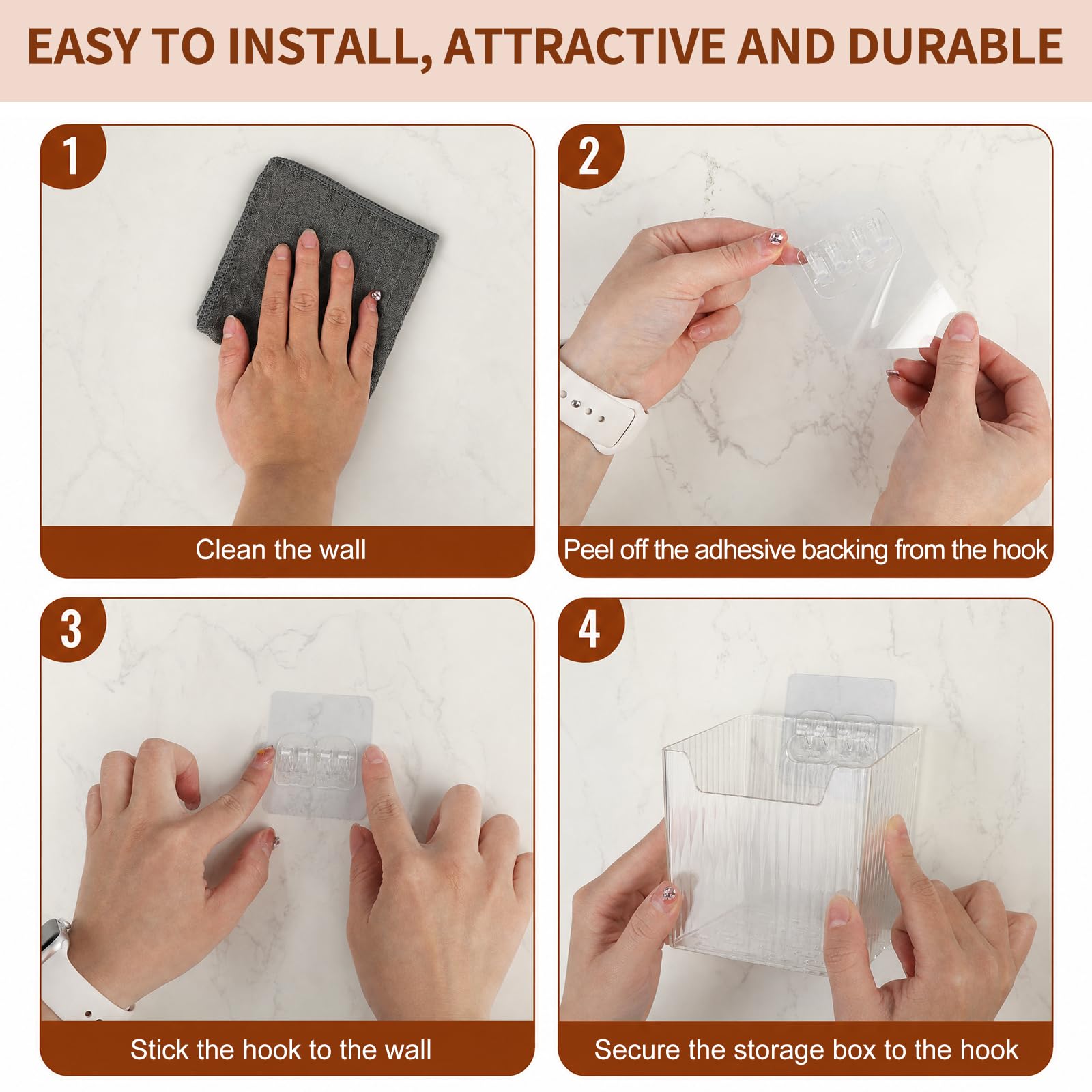 EASY TO INSTALL, ATTRACTIVE AND DURABLE

1

Clean the wall

2

Peel off the adhesive backing from the hook

3

Stick the hook to the wall

4

Secure the storage box to the hook