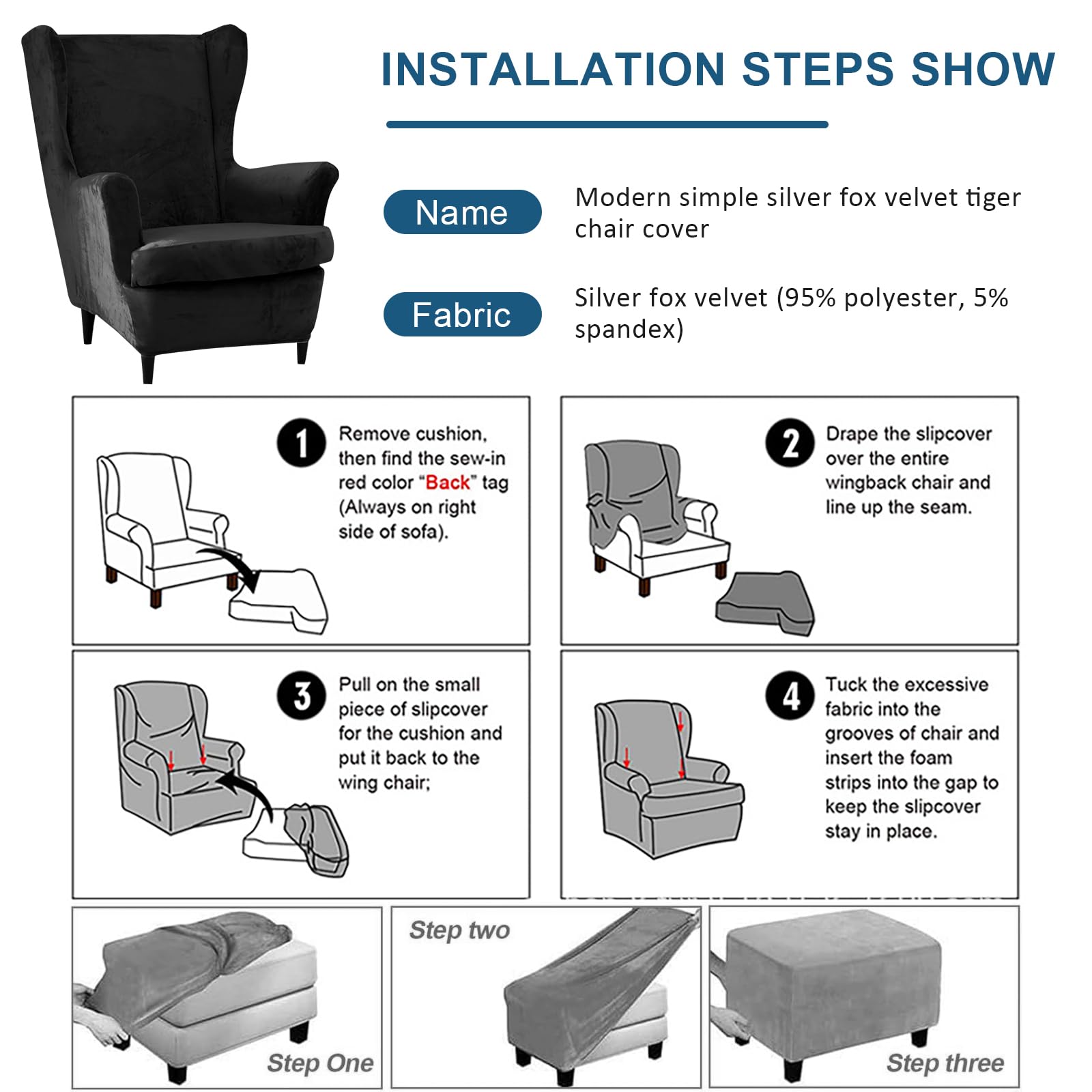 INSTALLATION STEPS SHOW

Name

Modern simple silver fox velvet tiger chair cover

Fabric

Silver fox velvet (95% polyester, 5% spandex)

1 Remove cushion, then find the sew-in red color "Back" tag (Always on right side of sofa).

2 Drape the slipcover over the entire wingback chair and line up the seam.

3 Pull on the small piece of slipcover for the cushion and put it back to the wing chair;

4 Tuck the excessive fabric into the grooves of chair and insert the foam strips into the gap to keep the slipcover stay in place.

Step One

Step two

Step three