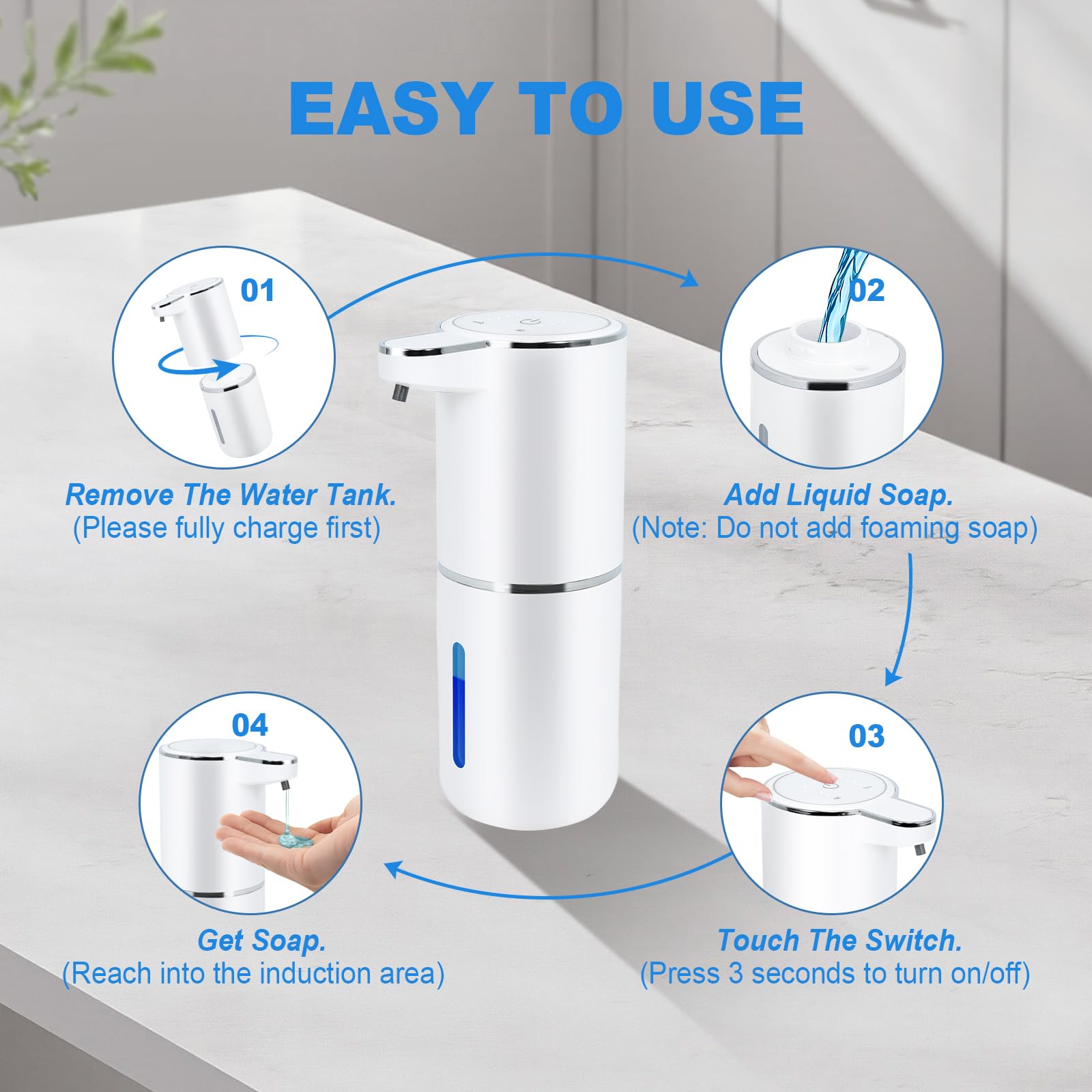 EASY TO USE

01

Remove The Water Tank.
(Please fully charge first)

02

Add Liquid Soap.
(Note: Do not add foaming soap)

03

Touch The Switch.
(Press 3 seconds to turn on/off)

04

Get Soap.
(Reach into the induction area)