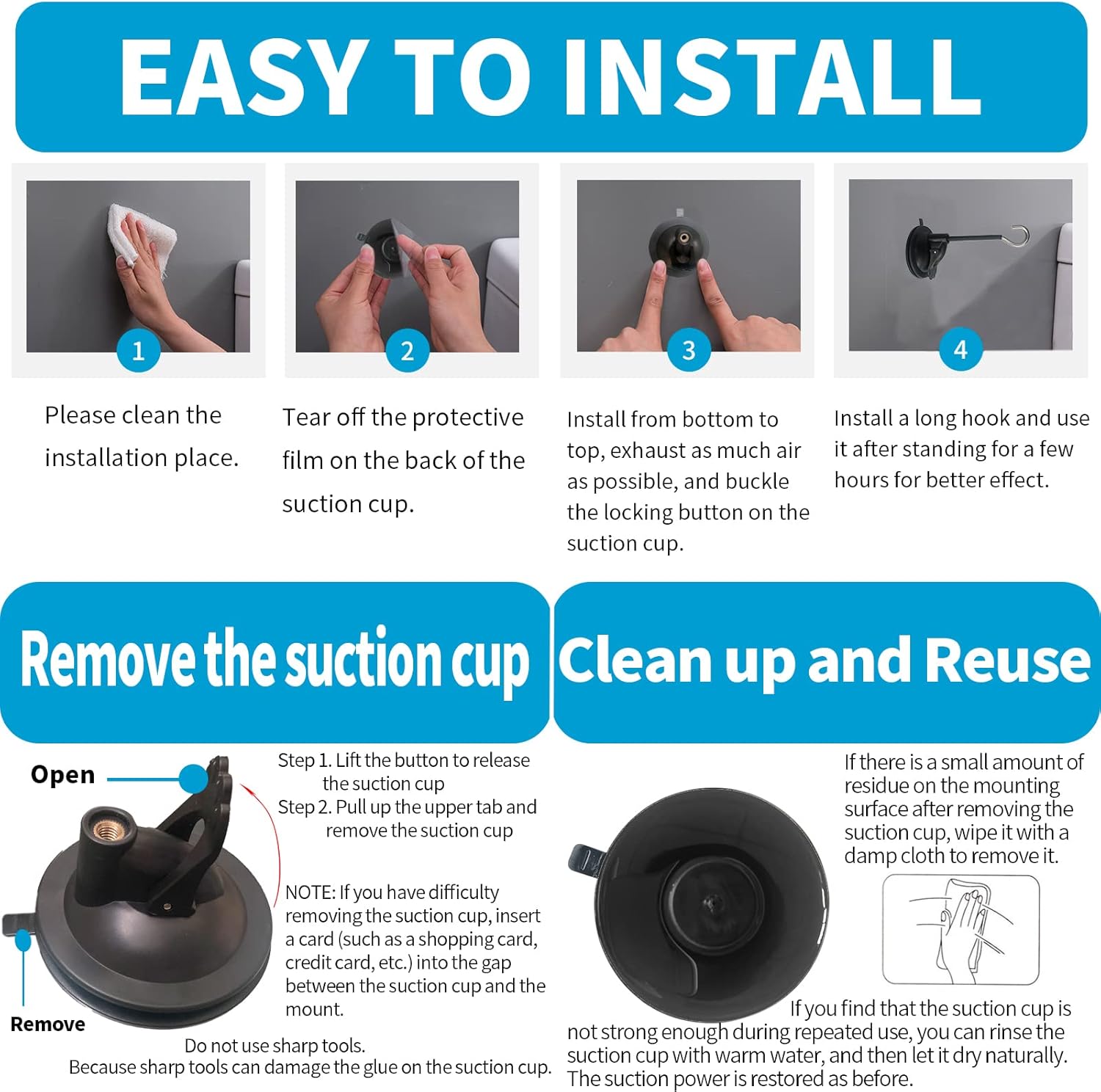 EASY TO INSTALL

1

Please clean the installation place.

2

Tear off the protective film on the back of the suction cup.

3

Install from bottom to top, exhaust as much air as possible, and buckle the locking button on the suction cup.

4

Install a long hook and use it after standing for a few hours for better effect.

Remove the suction cup

Open

Remove

Step 1. Lift the button to release the suction cup
Step 2. Pull up the upper tab and remove the suction cup

NOTE: If you have difficulty removing the suction cup, insert a card (such as a shopping card, credit card, etc.) into the gap between the suction cup and the mount.

Do not use sharp tools.
Because sharp tools can damage the glue on the suction cup.

Clean up and Reuse

If there is a small amount of residue on the mounting surface after removing the suction cup, wipe it with a damp cloth to remove it.

If you find that the suction cup is not strong enough during repeated use, you can rinse the suction cup with warm water, and then let it dry naturally. The suction power is restored as before.