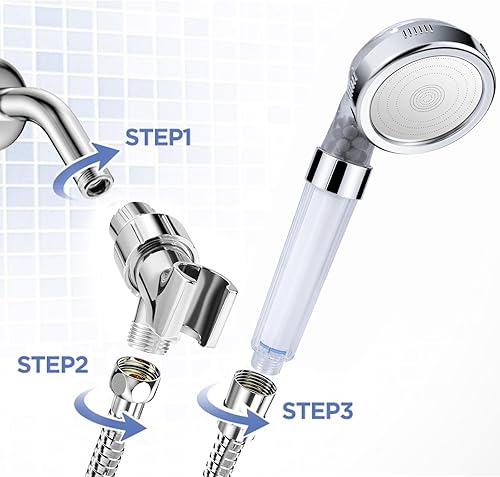 STEP1

STEP2

STEP3