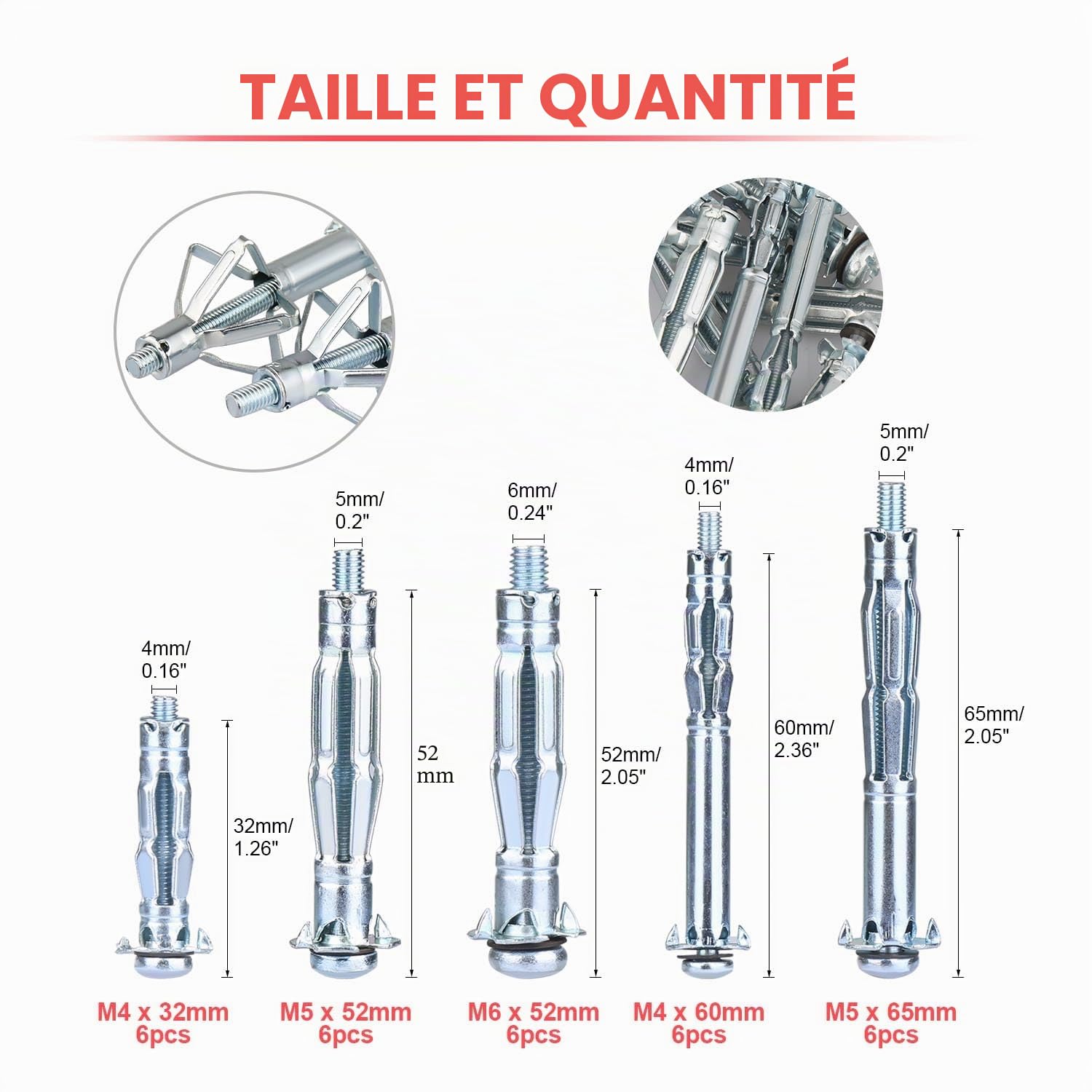 TAILLE ET QUANTITÉ

4mm/
0.16"

32mm/
1.26"

M4 x 32mm
6pcs

5mm/
0.2"

52
mm

M5 x 52mm
6pcs

6mm/
0.24"

52mm/
2.05"

M6 x 52mm
6pcs

4mm/
0.16"

60mm/
2.36"

M4 x 60mm
6pcs

5mm/
0.2"

65mm/
2.05"

M5 x 65mm
6pcs