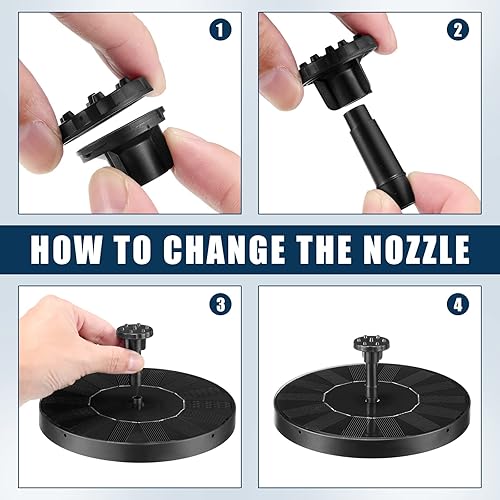 1

2

HOW TO CHANGE THE NOZZLE

3

4