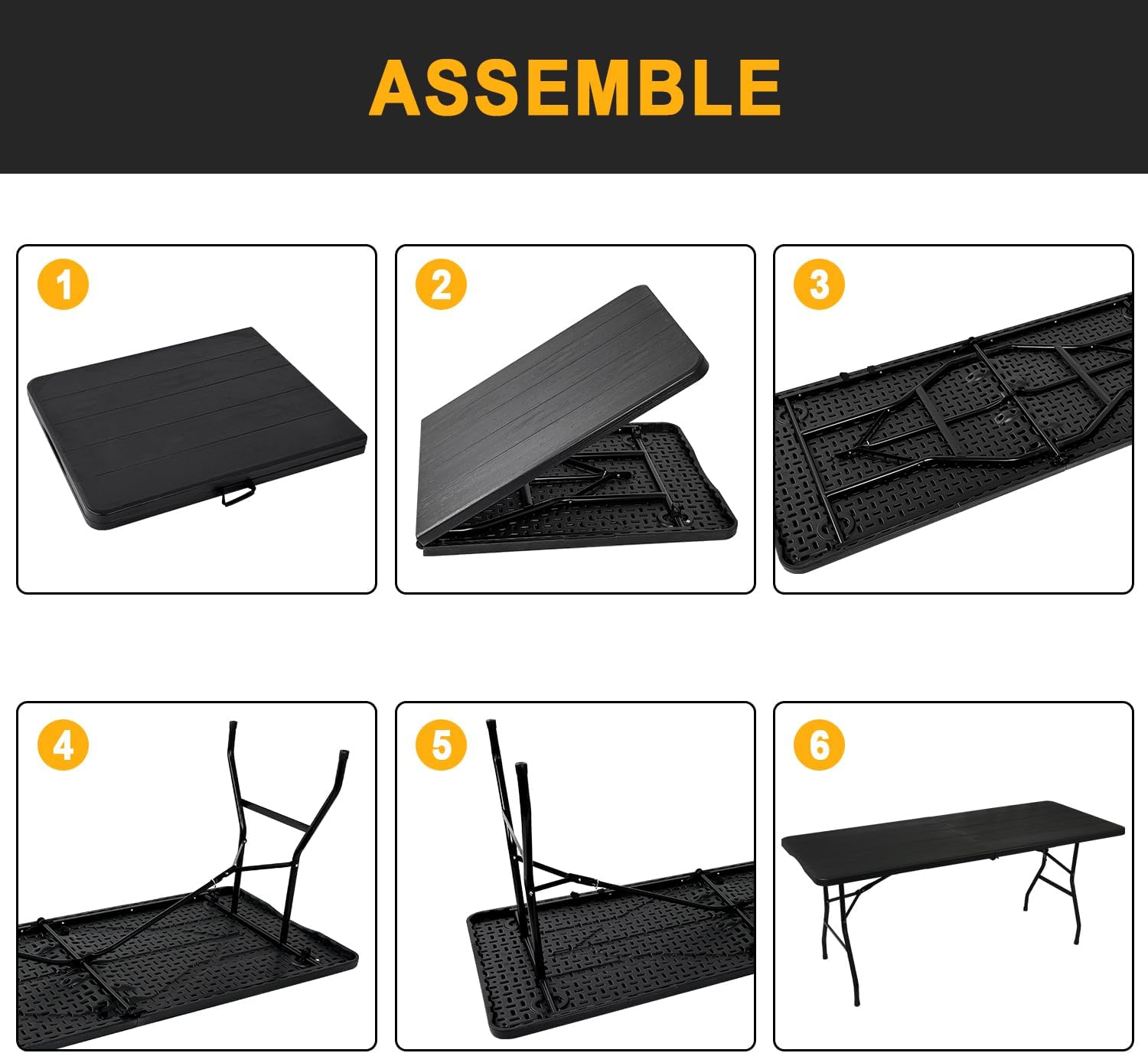 ASSEMBLE

1

2

3

4

5

6