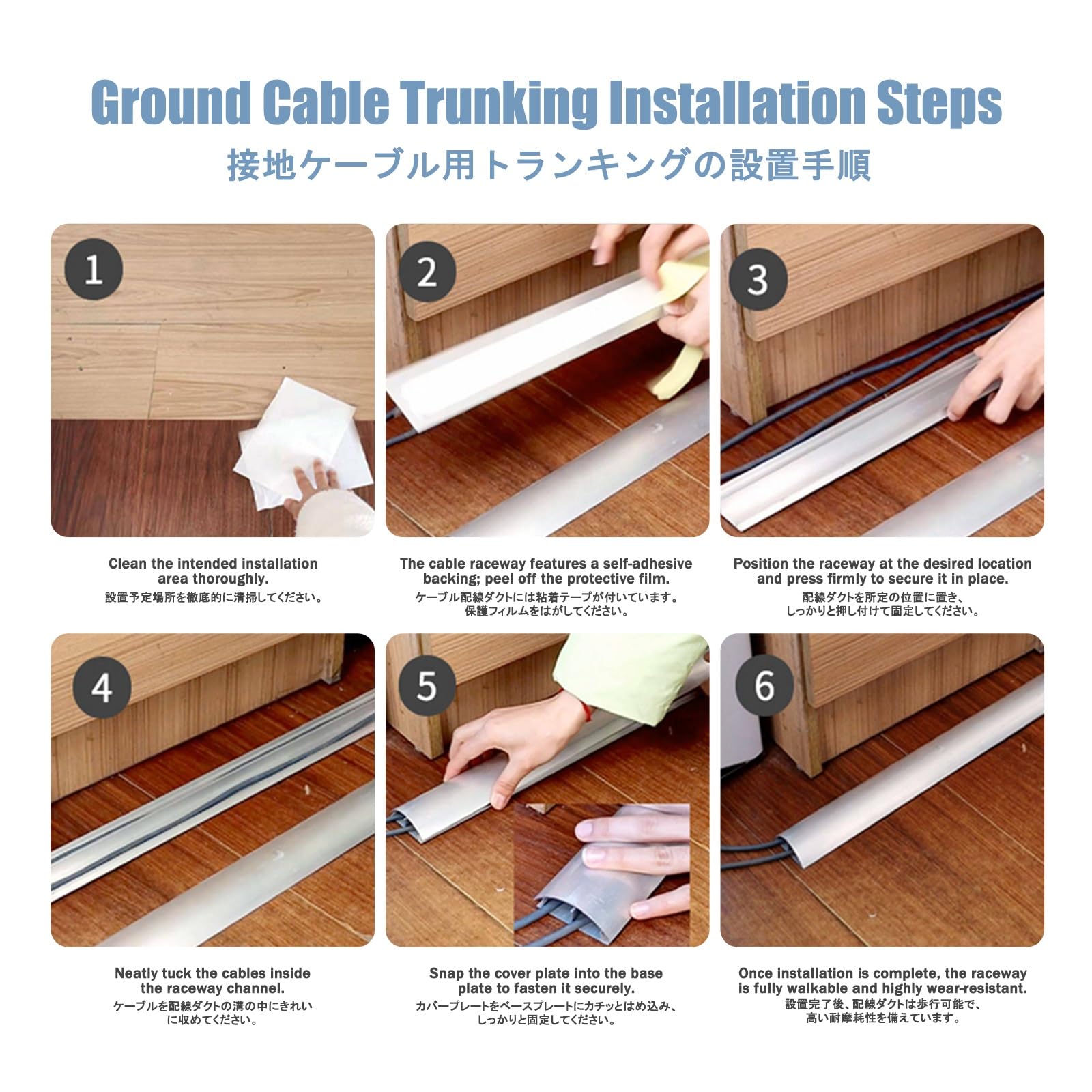 Ground Cable Trunking Installation Steps
接地ケーブル用トランキングの設置手順

1

Clean the intended installation area thoroughly.
設置予定場所を徹底的に清掃してください。

2

The cable raceway features a self-adhesive backing; peel off the protective film.
ケーブル配線ダクトには粘着テープが付いています。保護フィルムをはがしてください。

3

Position the raceway at the desired location and press firmly to secure it in place.
配線ダクトを所定の位置に置き、しっかりと押し付けて固定してください。

4

Neatly tuck the cables inside the raceway channel.
ケーブルを配線ダクトの溝の中にきれいに収めてください。

5

Snap the cover plate into the base plate to fasten it securely.
カバープレートをベースプレートにカチッとはめ込み、しっかりと固定してください。

6

Once installation is complete, the raceway is fully walkable and highly wear-resistant.
設置完了後、配線ダクトは歩行可能で、高い耐摩耗性を備えています。