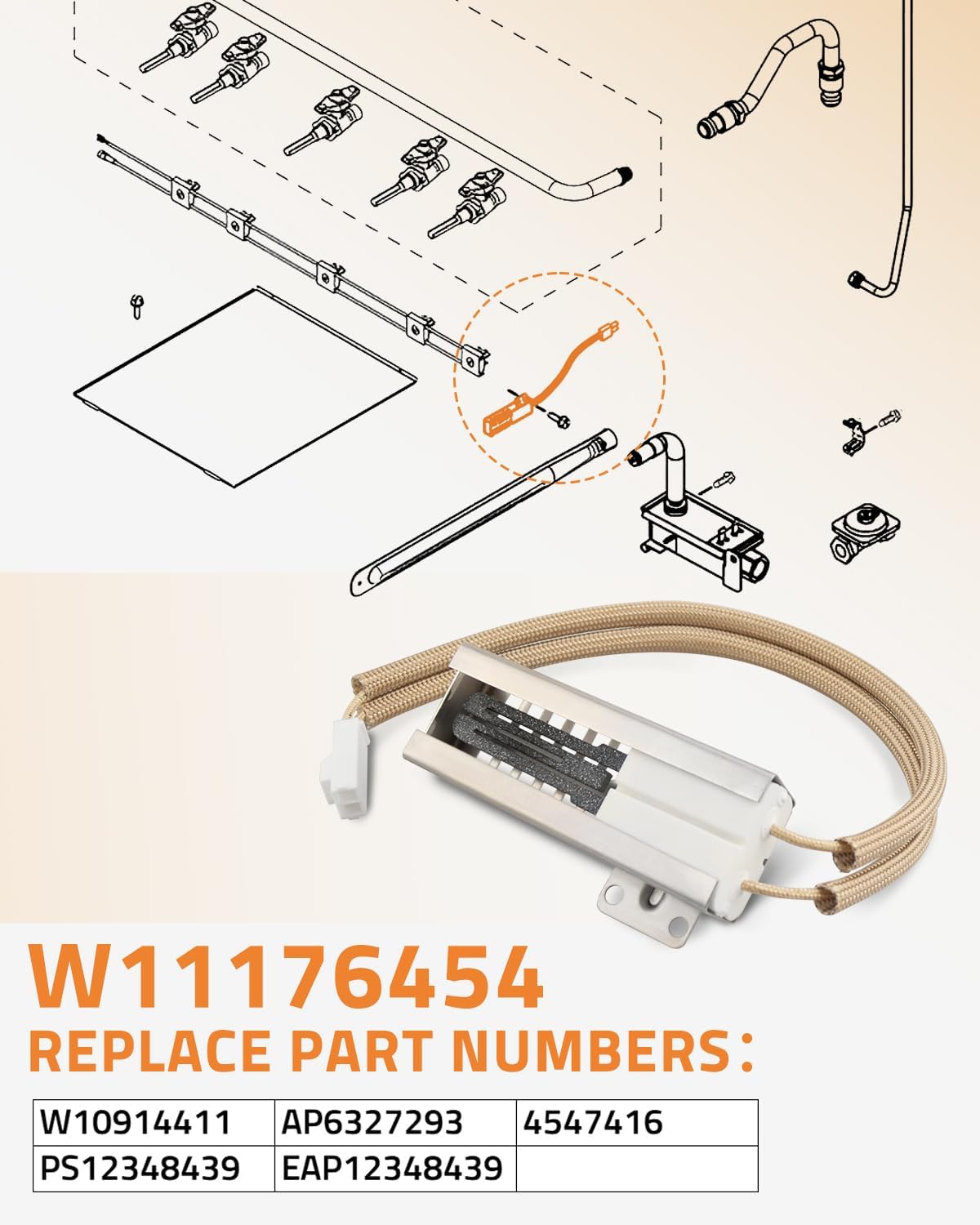 W11176454
REPLACE PART NUMBERS:

| W10914411 | AP6327293 | 4547416 |
|---|---|---|
| PS12348439 | EAP12348439 | |