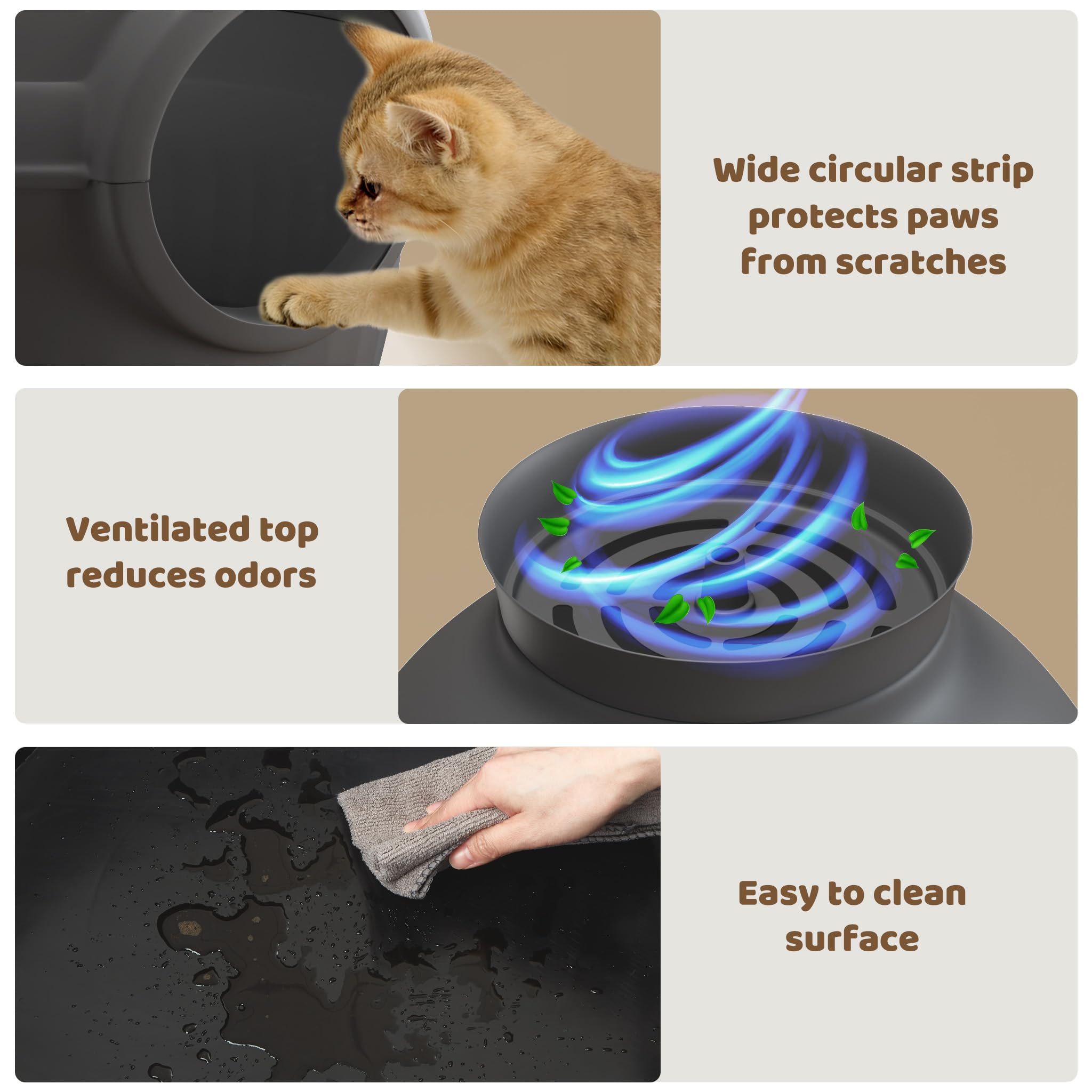 Wide circular strip protects paws from scratches

Ventilated top reduces odors

Easy to clean surface