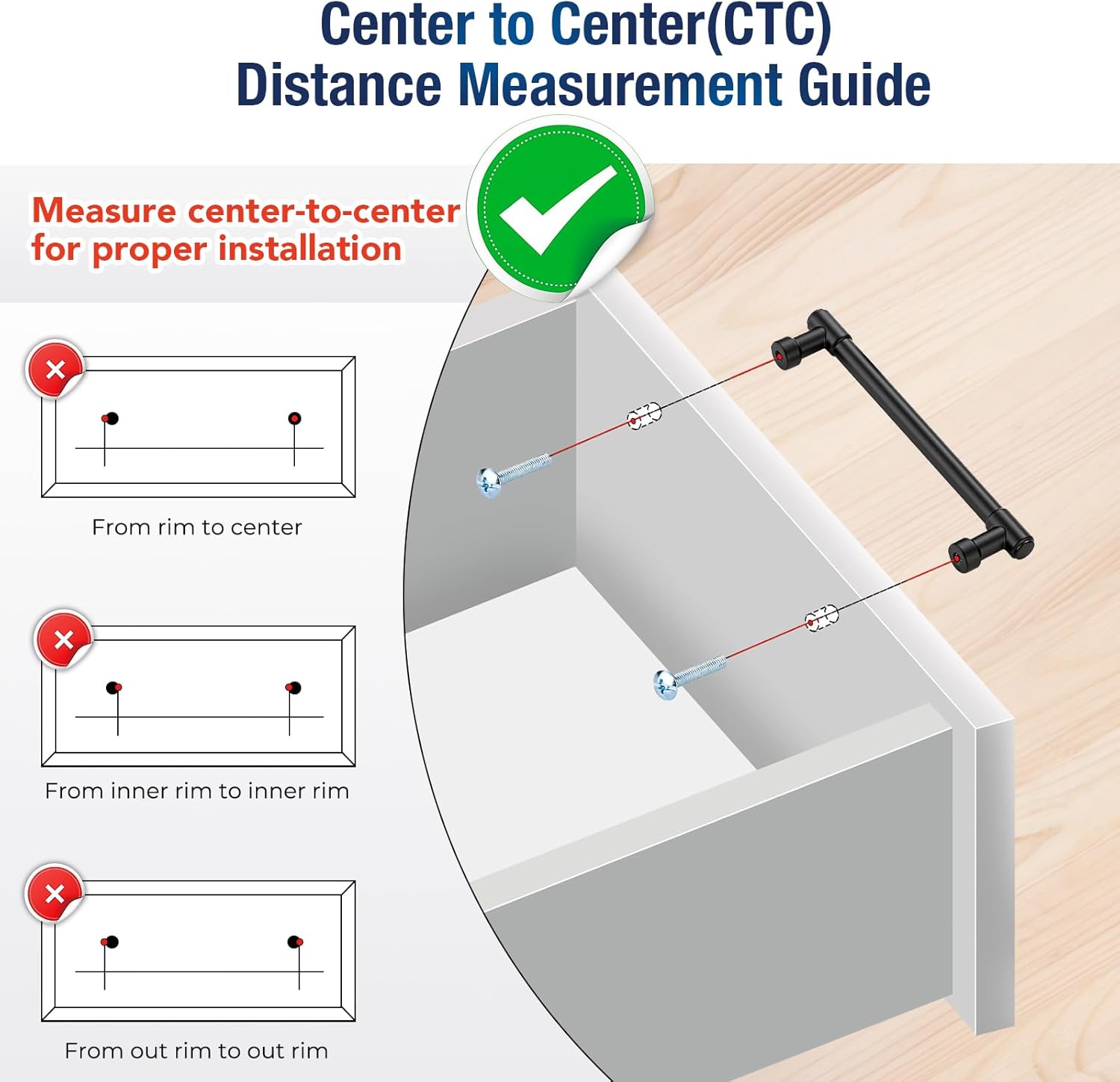 Center to Center(CTC)
Distance Measurement Guide

Measure center-to-center for proper installation

From rim to center

From inner rim to inner rim

From out rim to out rim