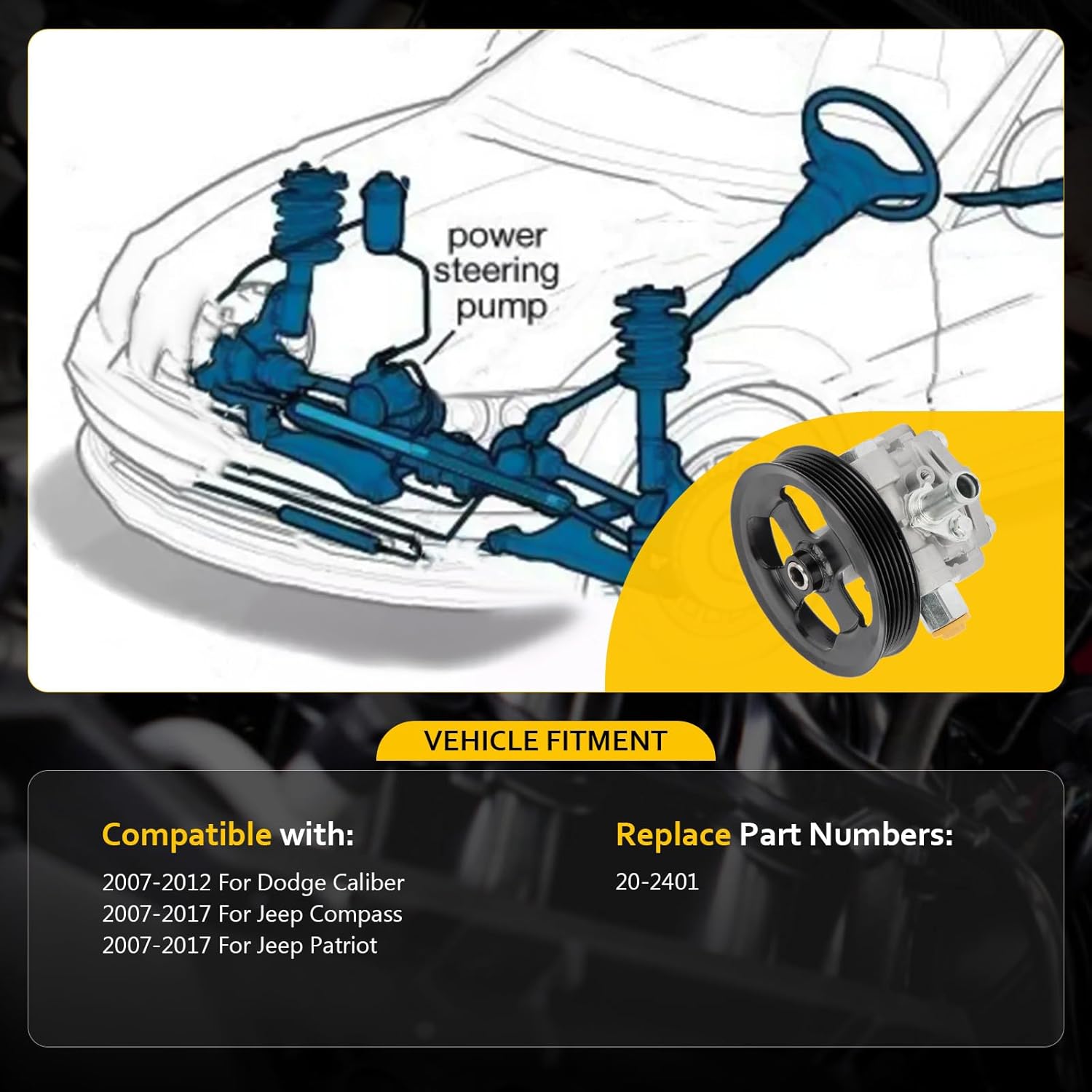 power steering pump

VEHICLE FITMENT

Compatible with:

2007-2012 For Dodge Caliber
2007-2017 For Jeep Compass
2007-2017 For Jeep Patriot

Replace Part Numbers:

20-2401