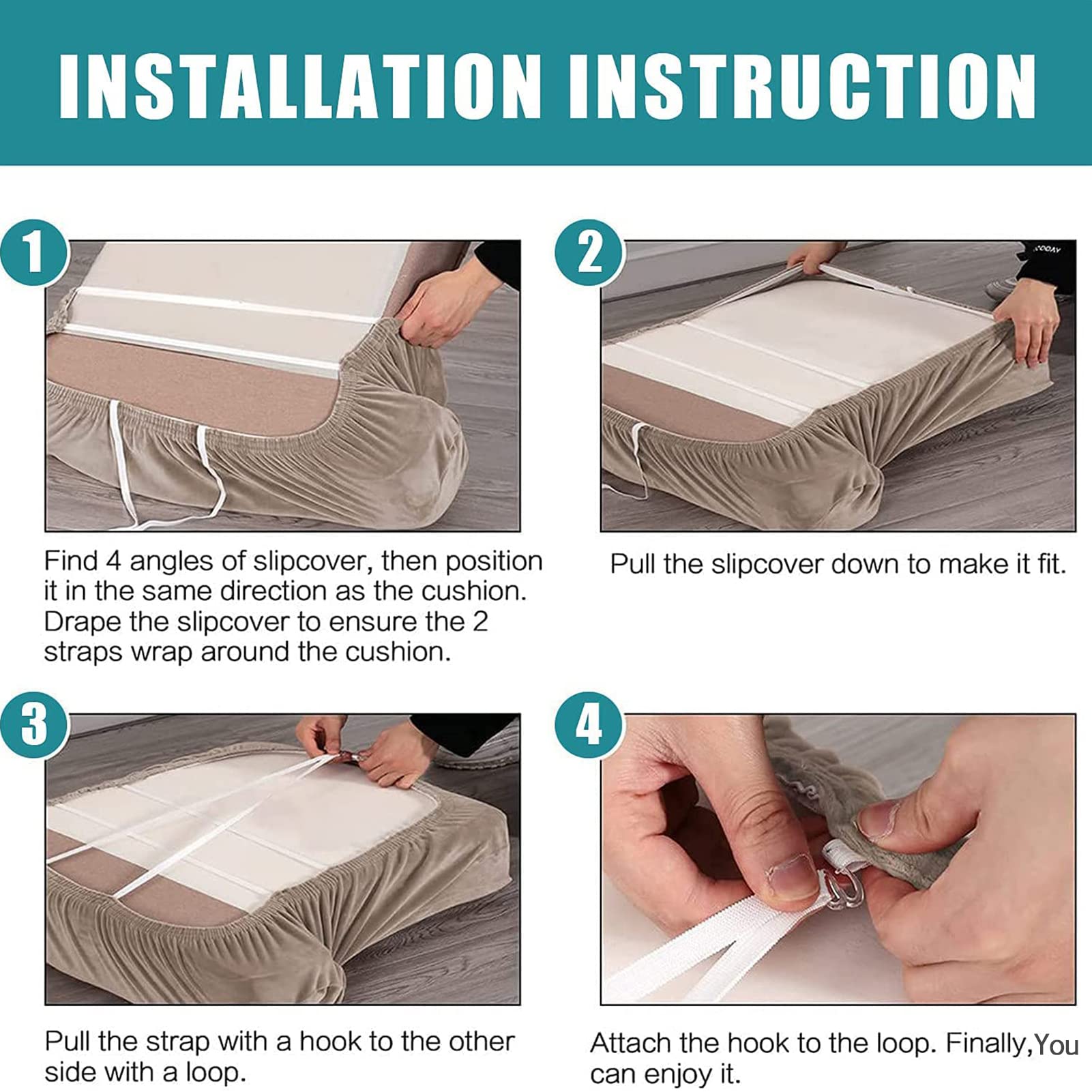 INSTALLATION INSTRUCTION

1

Find 4 angles of slipcover, then position it in the same direction as the cushion. Drape the slipcover to ensure the 2 straps wrap around the cushion.

2

Pull the slipcover down to make it fit.

3

Pull the strap with a hook to the other side with a loop.

4

Attach the hook to the loop. Finally,You can enjoy it.