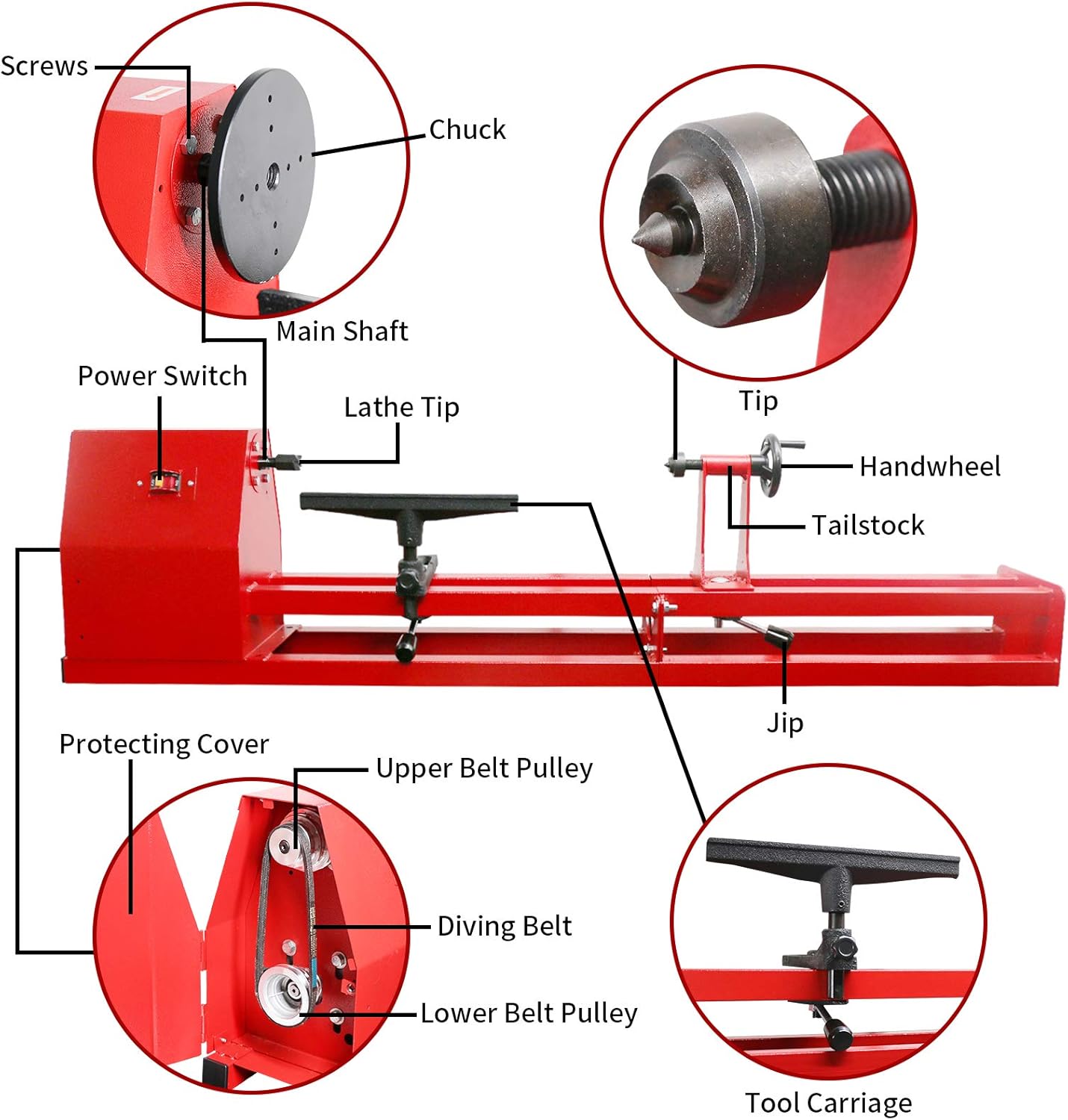 Screws
Chuck
Main Shaft
Power Switch
Lathe Tip
Tip
Handwheel
Tailstock
Jip
Protecting Cover
Upper Belt Pulley
Diving Belt
Lower Belt Pulley
Tool Carriage