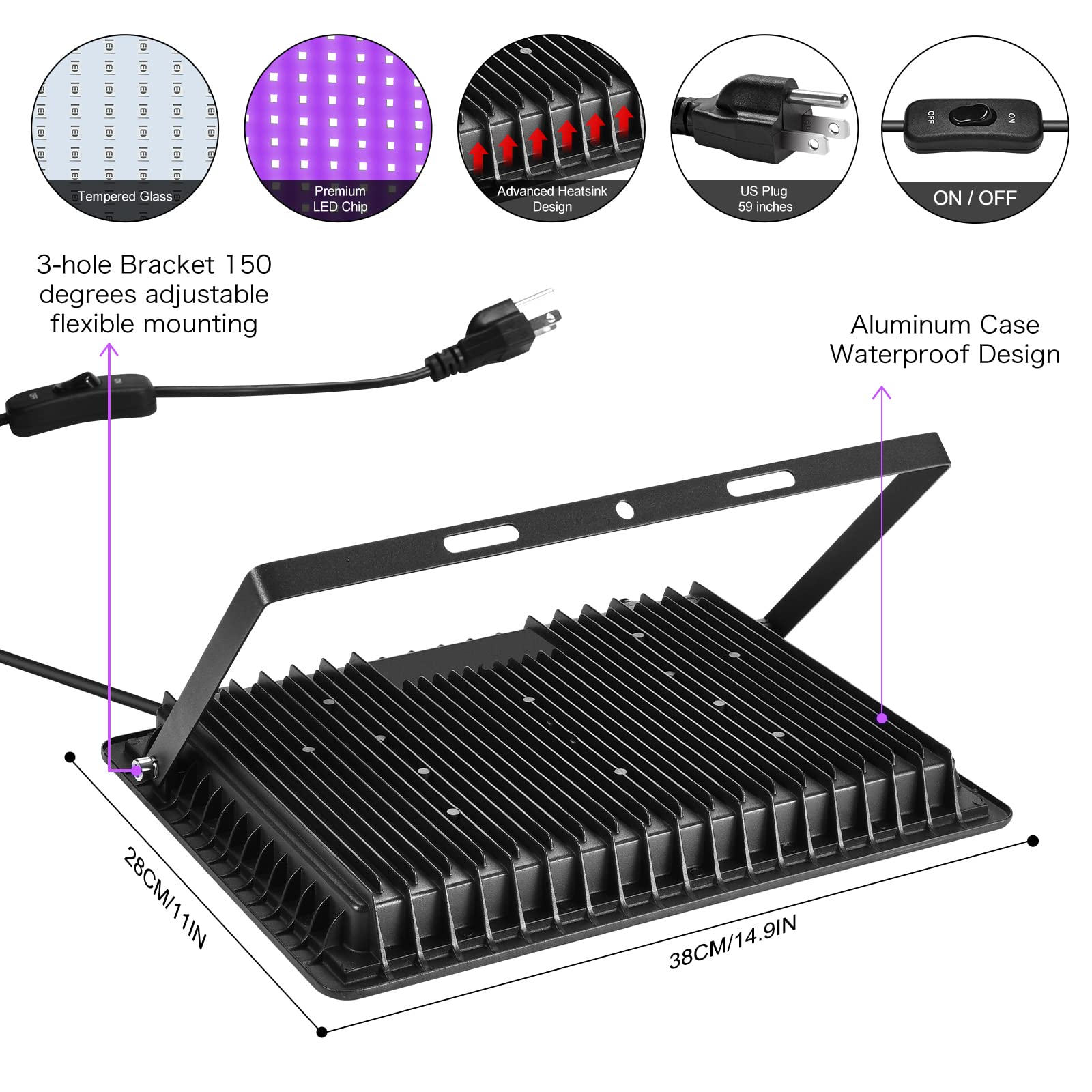 Tempered Glass

Premium LED Chip

Advanced Heatsink Design

US Plug 59 inches

OFF ON

ON / OFF

3-hole Bracket 150 degrees adjustable flexible mounting

Aluminum Case Waterproof Design

28CM/11IN

38CM/14.9IN