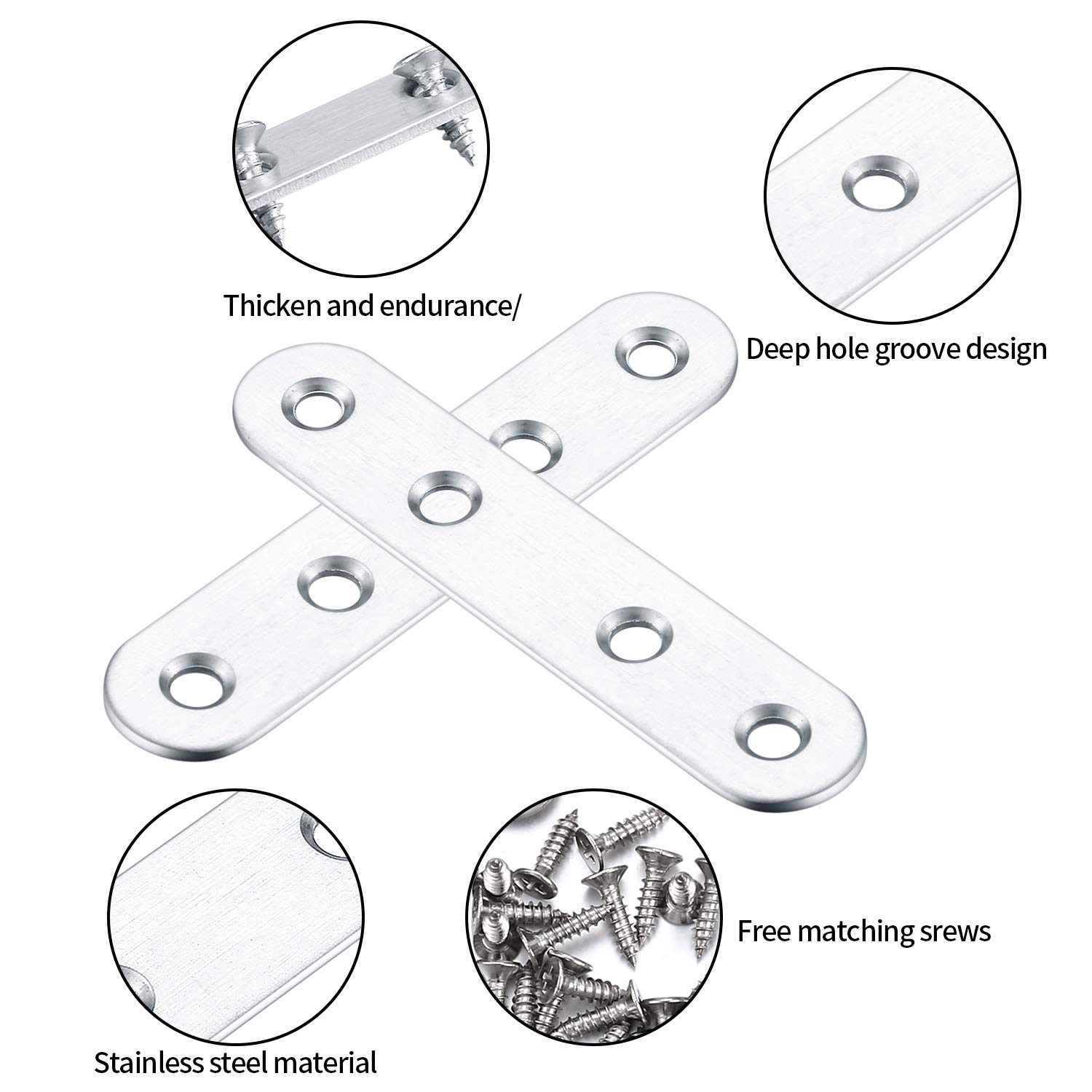 Thicken and endurance/

Deep hole groove design

Free matching srews

Stainless steel material