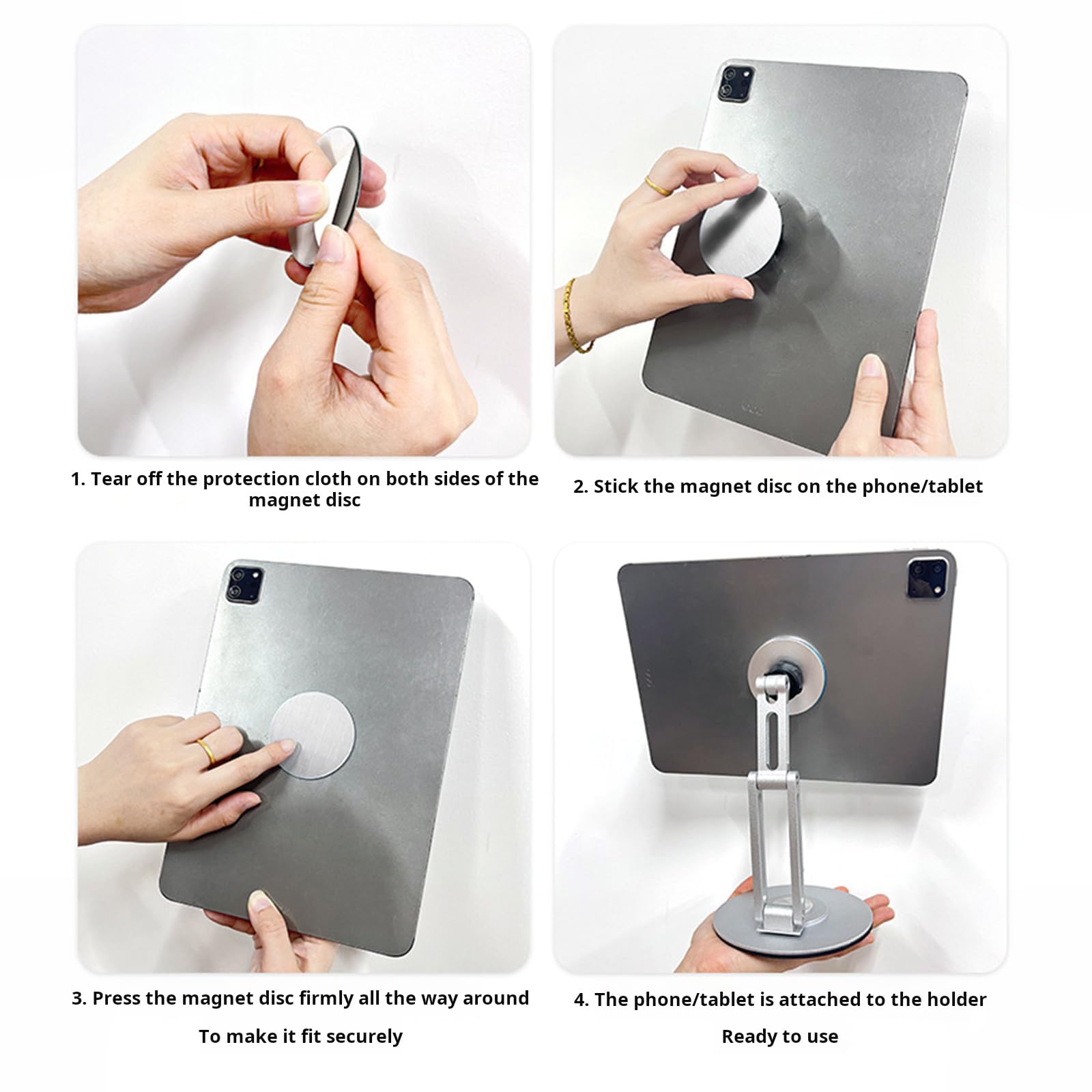 1. Tear off the protection cloth on both sides of the magnet disc

2. Stick the magnet disc on the phone/tablet

3. Press the magnet disc firmly all the way around

To make it fit securely

4. The phone/tablet is attached to the holder

Ready to use