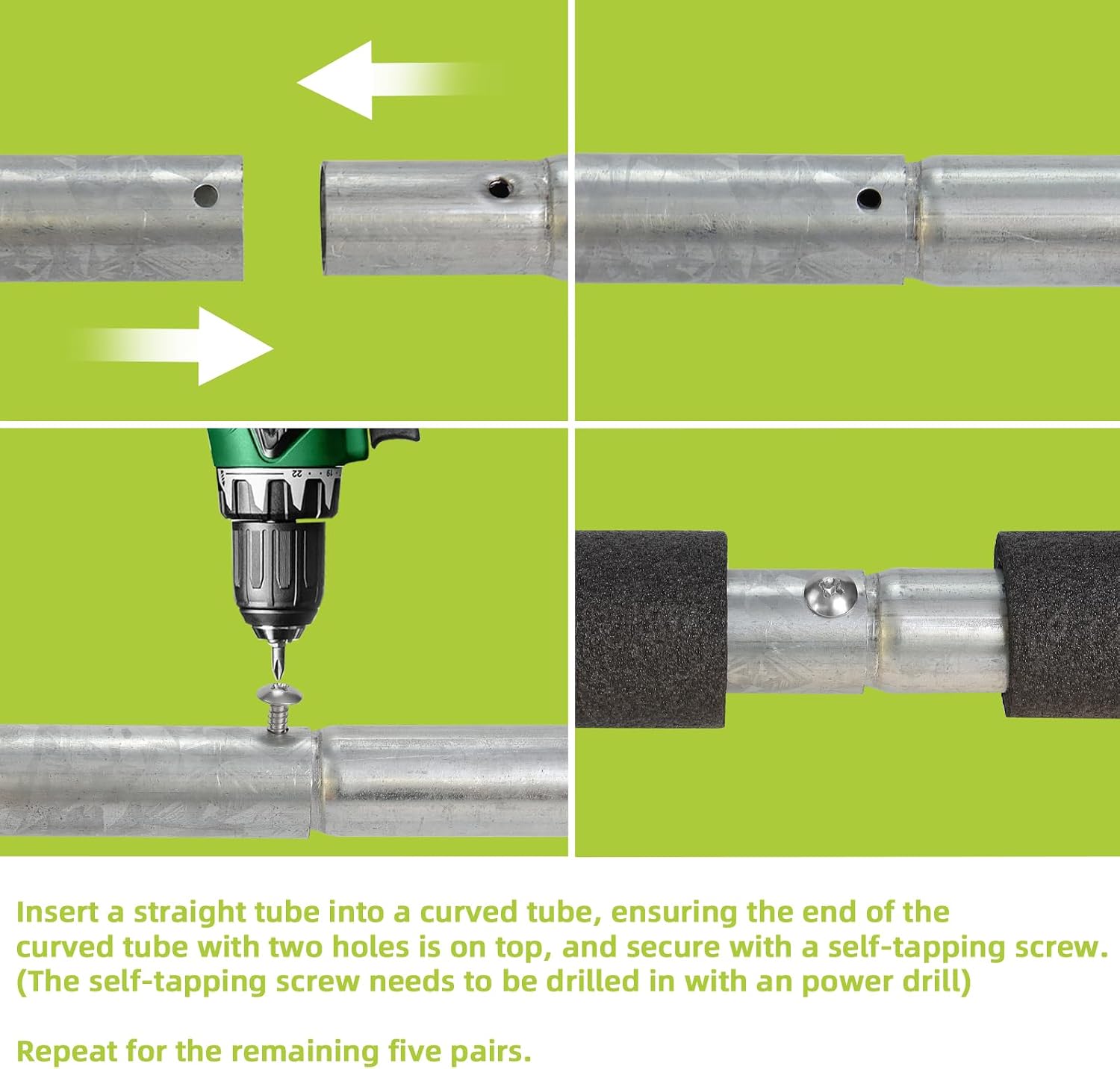 22 19

Insert a straight tube into a curved tube, ensuring the end of the curved tube with two holes is on top, and secure with a self-tapping screw. (The self-tapping screw needs to be drilled in with an power drill)

Repeat for the remaining five pairs.