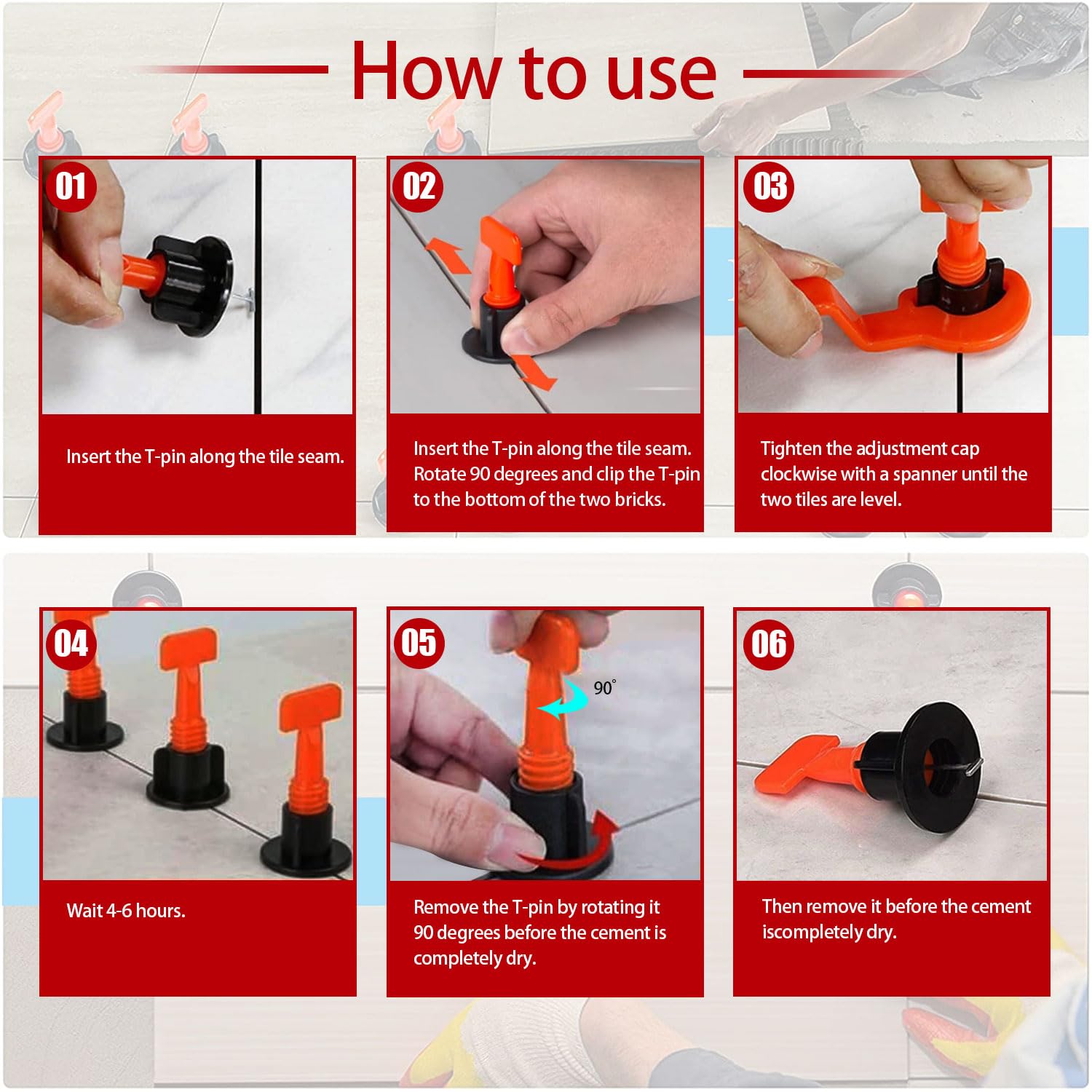 How to use

01

Insert the T-pin along the tile seam.

02

Insert the T-pin along the tile seam. Rotate 90 degrees and clip the T-pin to the bottom of the two bricks.

03

Tighten the adjustment cap clockwise with a spanner until the two tiles are level.

04

Wait 4-6 hours.

05

90°

Remove the T-pin by rotating it 90 degrees before the cement is completely dry.

06

Then remove it before the cement iscompletely dry.