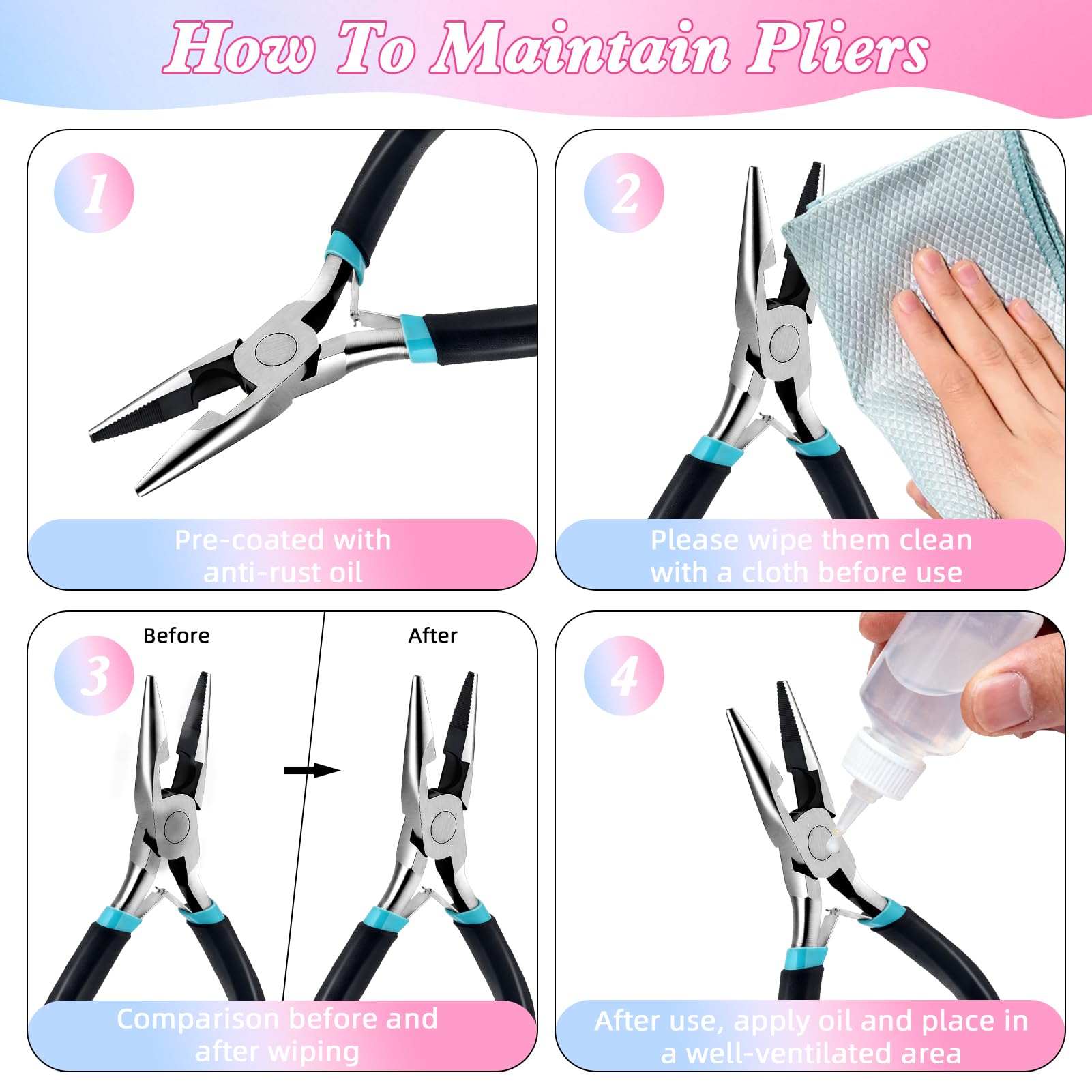 How To Maintain Pliers

1

Pre-coated with anti-rust oil

2

Please wipe them clean with a cloth before use

3

Before

After

Comparison before and after wiping

4

After use, apply oil and place in a well-ventilated area