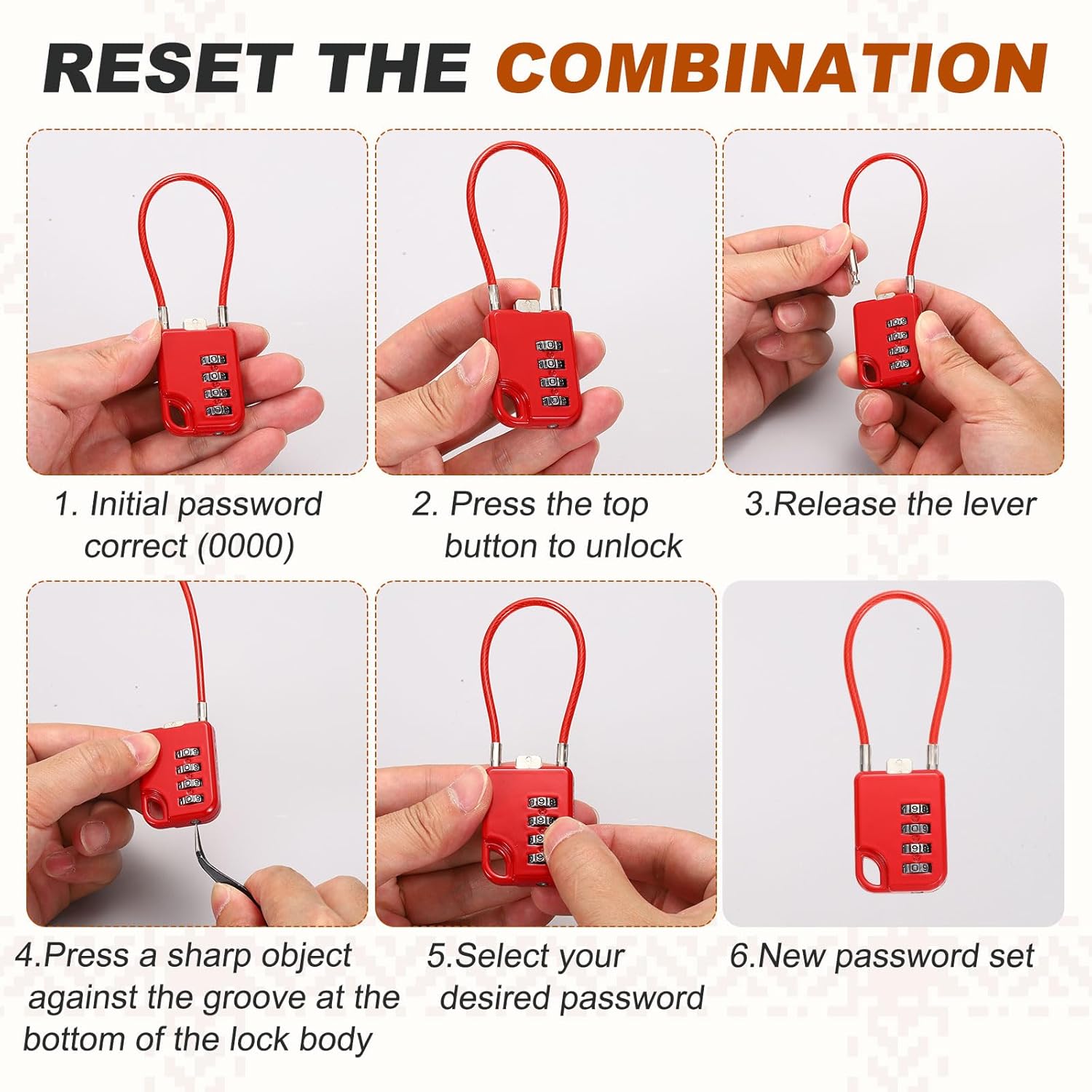 RESET THE COMBINATION

1. Initial password correct (0000)

2. Press the top button to unlock

3.Release the lever

4.Press a sharp object against the groove at the bottom of the lock body

5.Select your desired password

6.New password set