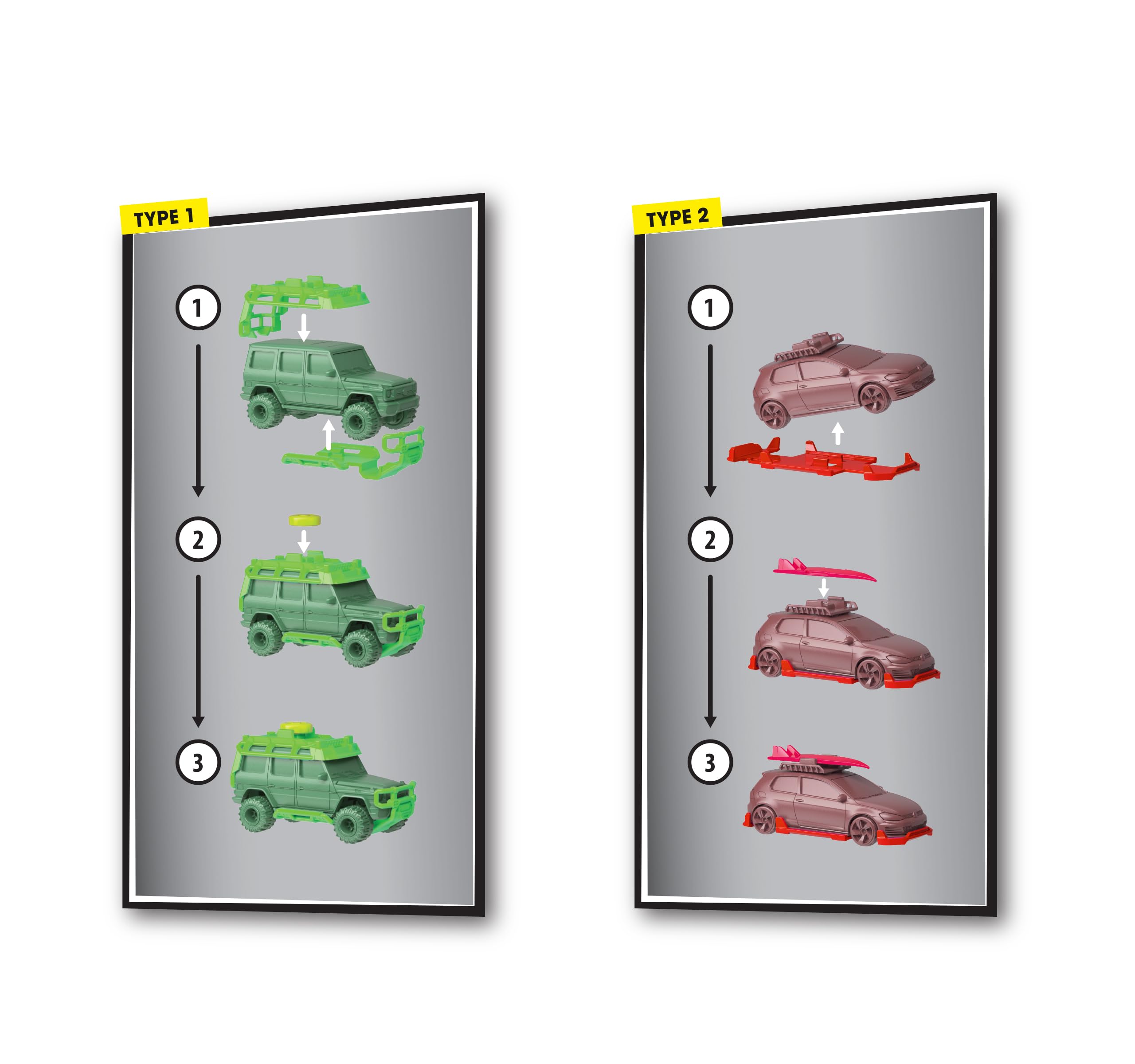 TYPE 1

1

2

3

TYPE 2

1

2

3