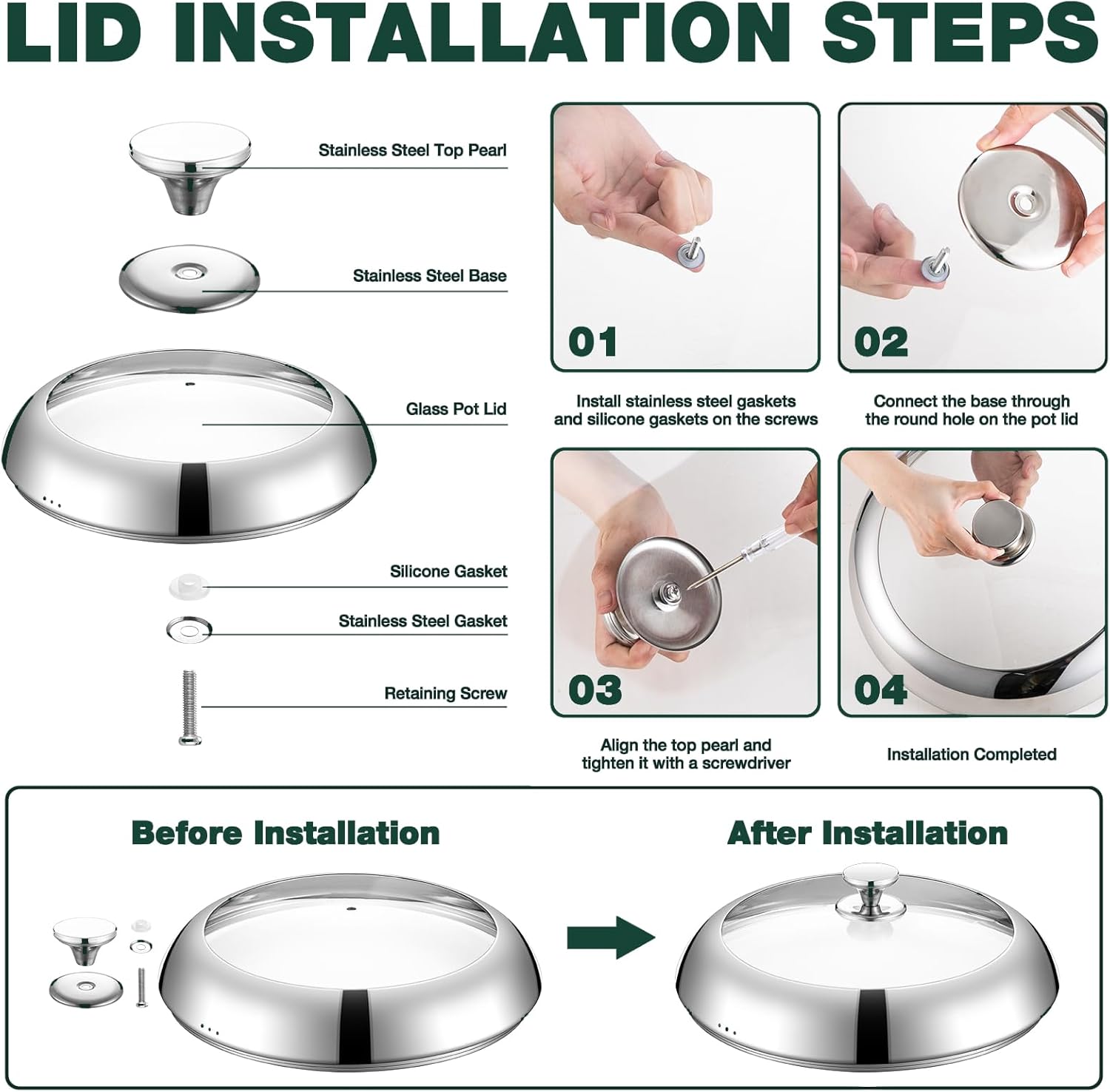 LID INSTALLATION STEPS

Stainless Steel Top Pearl

Stainless Steel Base

Glass Pot Lid

Silicone Gasket

Stainless Steel Gasket

Retaining Screw

01

Install stainless steel gaskets and silicone gaskets on the screws

02

Connect the base through the round hole on the pot lid

03

Align the top pearl and tighten it with a screwdriver

04

Installation Completed

Before Installation

After Installation